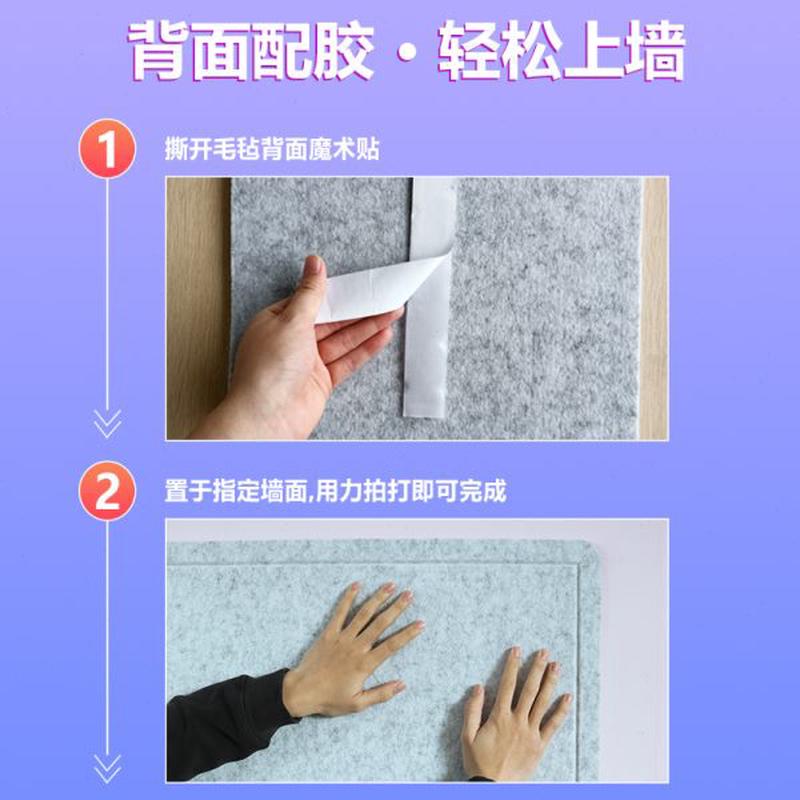 背面配胶 · 轻松上墙

1 撕开毛毡背面魔术贴

2 置于指定墙面,用力拍打即可完成