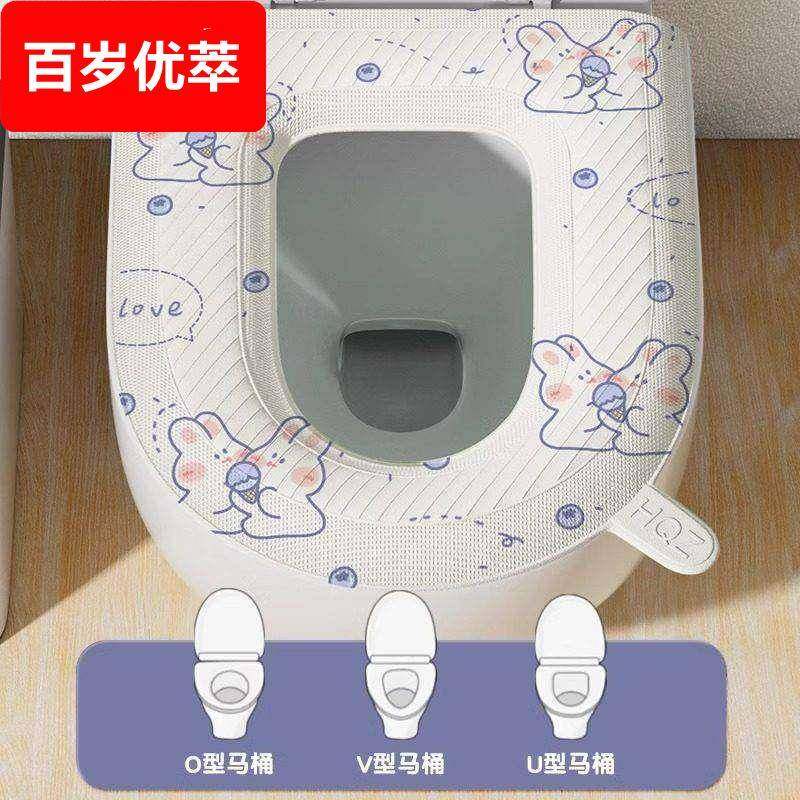 百岁优萃

lo

love

HQZ

O型马桶

V型马桶

U型马桶