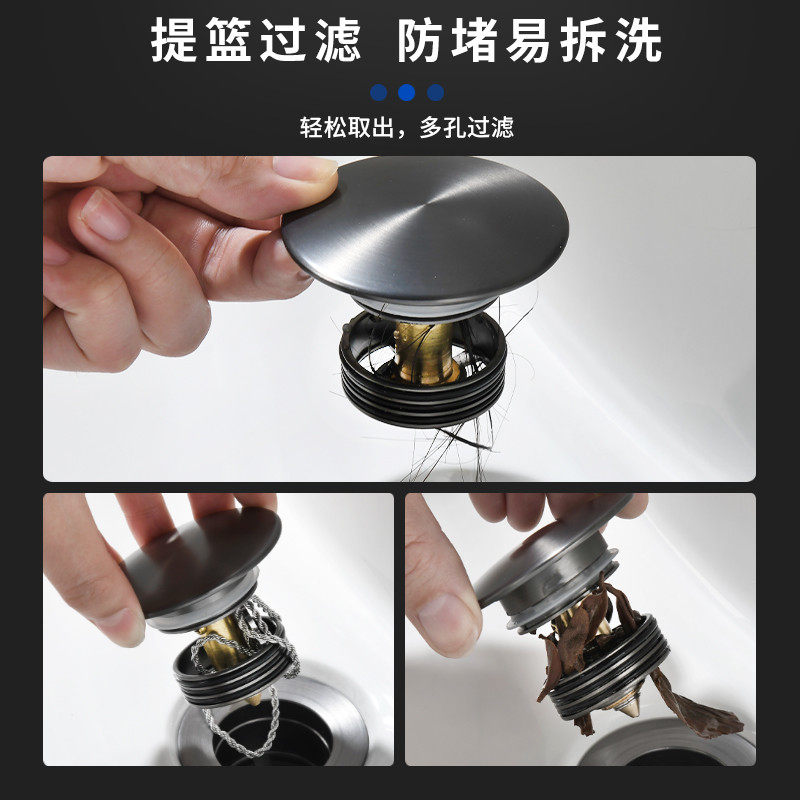 提篮过滤 防堵易拆洗

轻松取出，多孔过滤