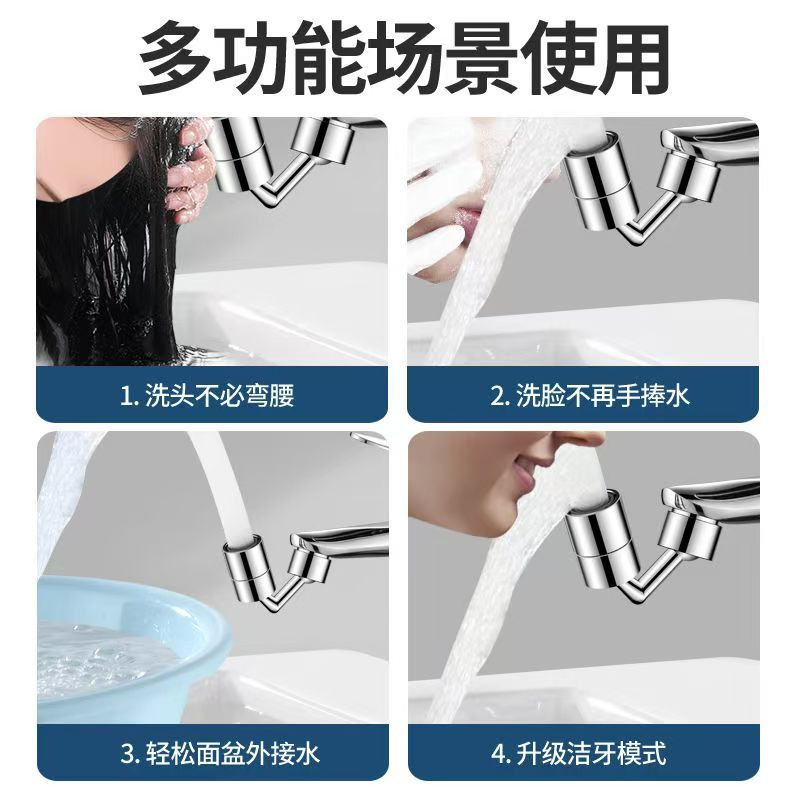 多功能场景使用

1. 洗头不必弯腰

2. 洗脸不再手捧水

3. 轻松面盆外接水

4. 升级洁牙模式