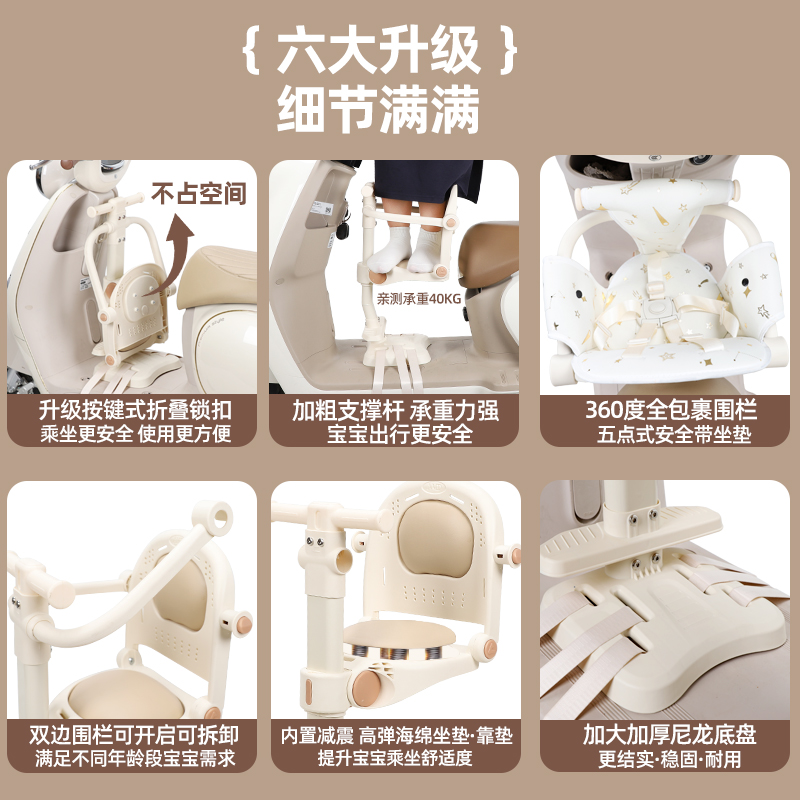 { 六大升级 }
细节满满

不占空间

升级按键式折叠锁扣
乘坐更安全 使用更方便

亲测承重40KG

加粗支撑杆 承重力强
宝宝出行更安全

360度全包裹围栏
五点式安全带坐垫

双边围栏可开启可拆卸
满足不同年龄段宝宝需求

内置减震 高弹海绵坐垫·靠垫
提升宝宝乘坐舒适度

加大加厚尼龙底盘
更结实·稳固·耐用