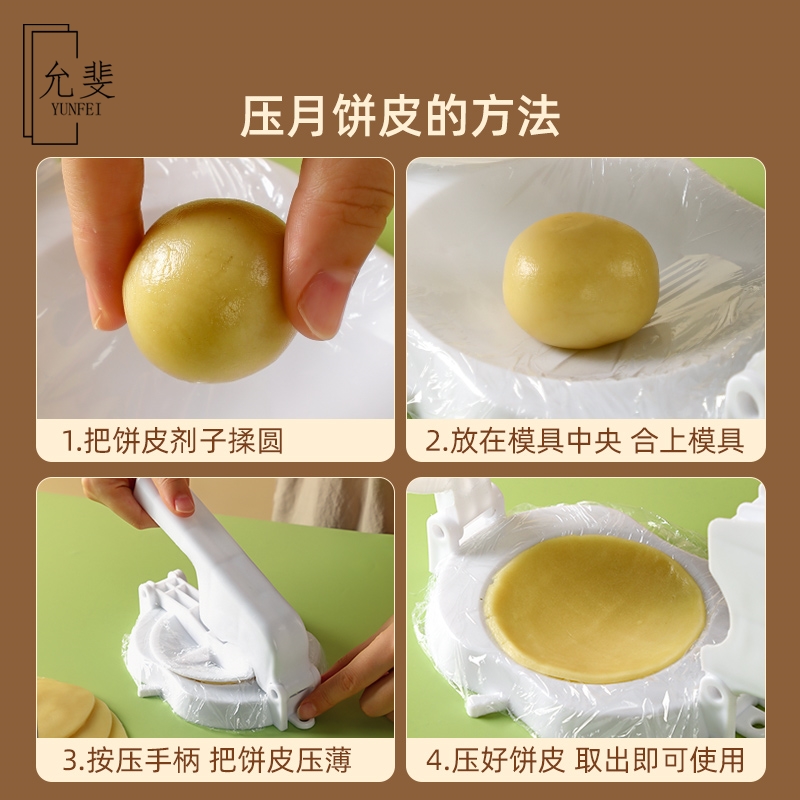 允斐
YUNFEI

压月饼皮的方法

1.把饼皮剂子揉圆

2.放在模具中央 合上模具

3.按压手柄 把饼皮压薄

4.压好饼皮 取出即可使用