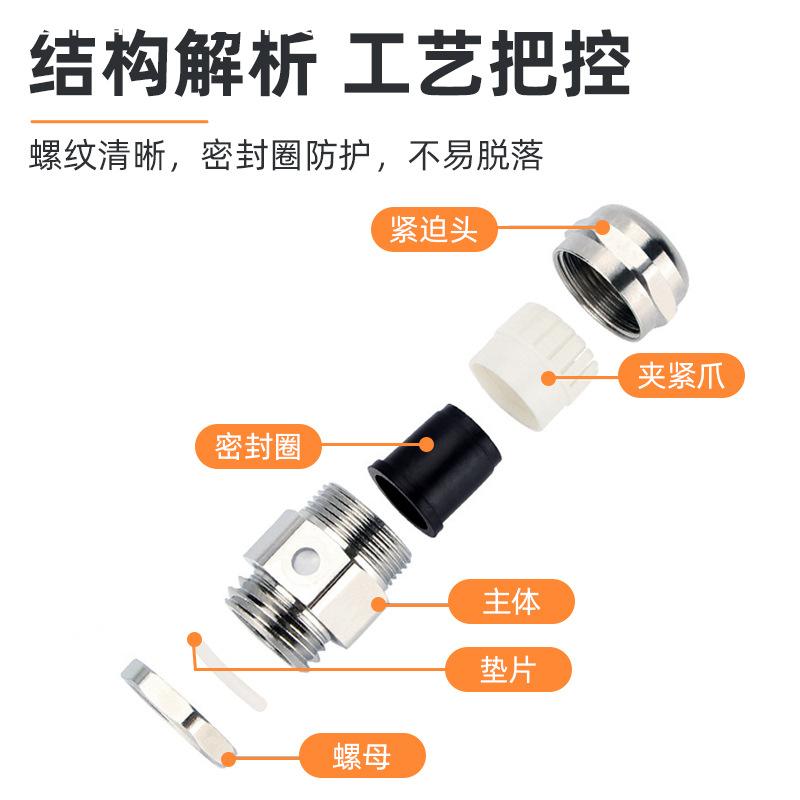 结构解析 工艺把控

螺纹清晰，密封圈防护，不易脱落

紧迫头

夹紧爪

密封圈

主体

垫片

螺母