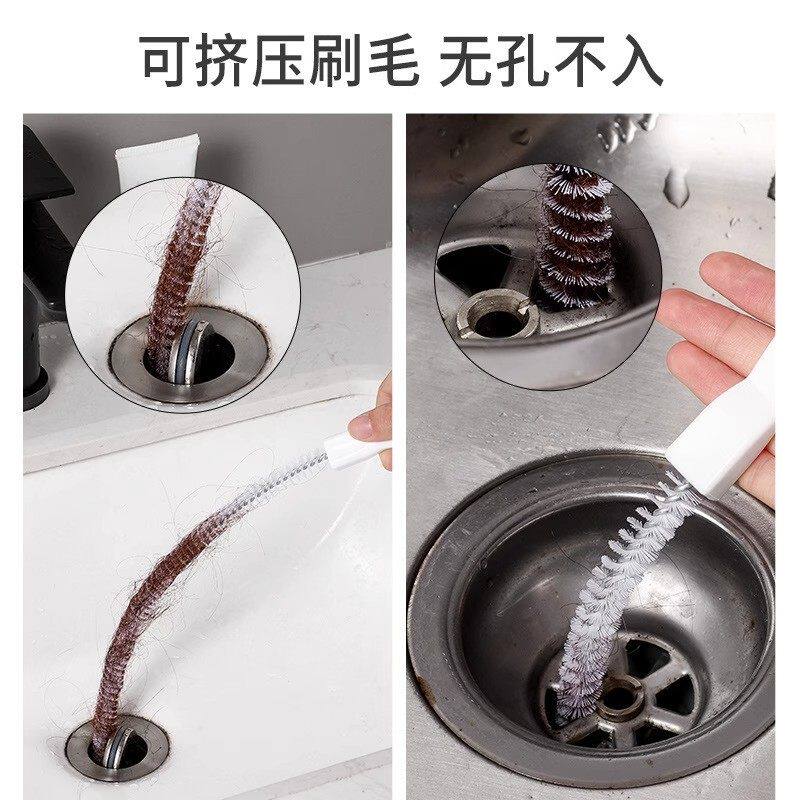 可挤压刷毛 无孔不入