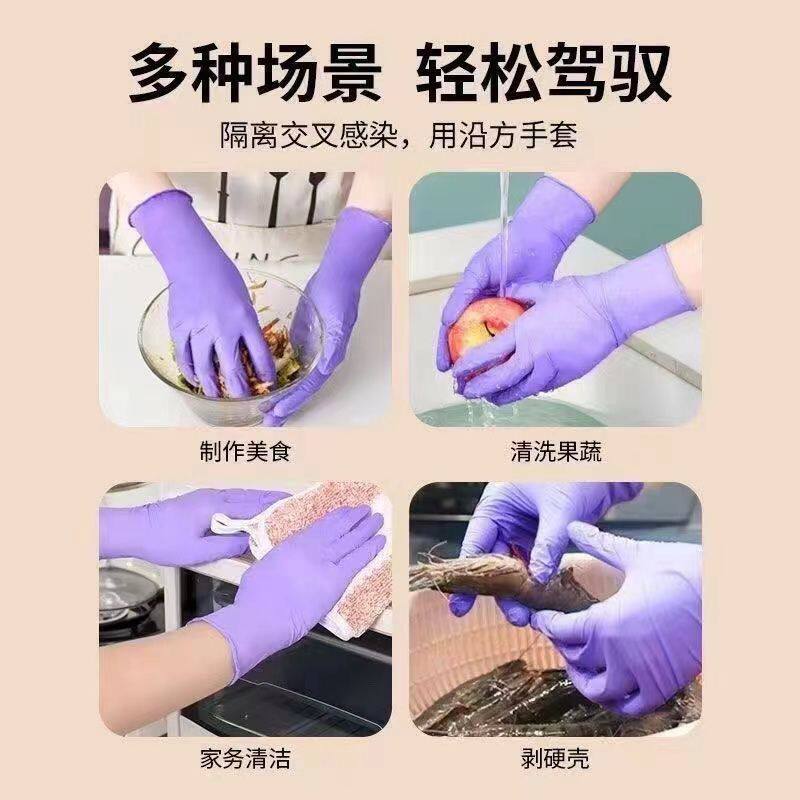 多种场景 轻松驾驭

隔离交叉感染，用沿方手套

制作美食

清洗果蔬

家务清洁

剥硬壳