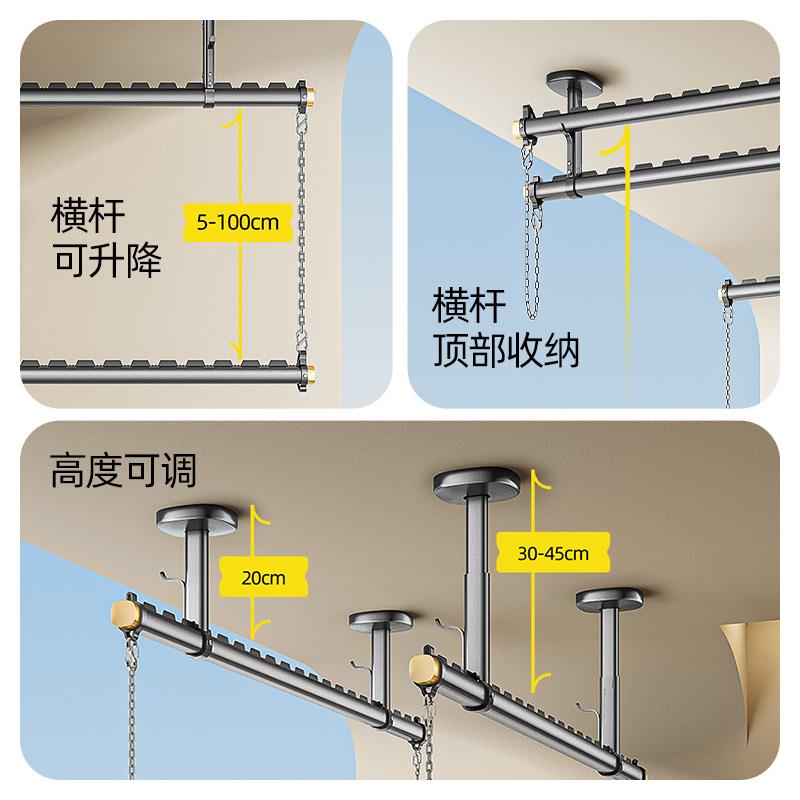 横杆
可升降

5-100cm

横杆
顶部收纳

高度可调

20cm

30-45cm