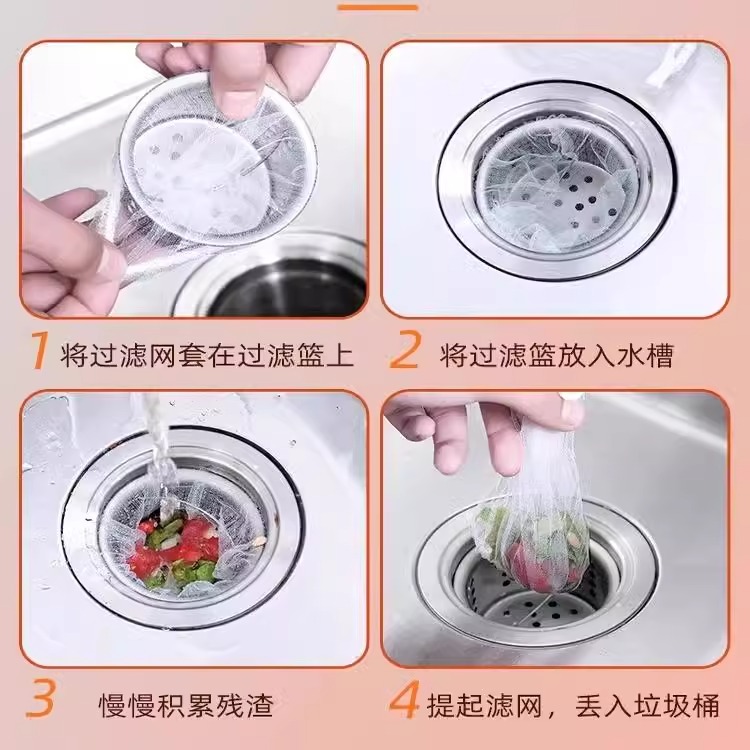 1 将过滤网套在过滤篮上

2 将过滤篮放入水槽

3 慢慢积累残渣

4 提起滤网，丢入垃圾桶