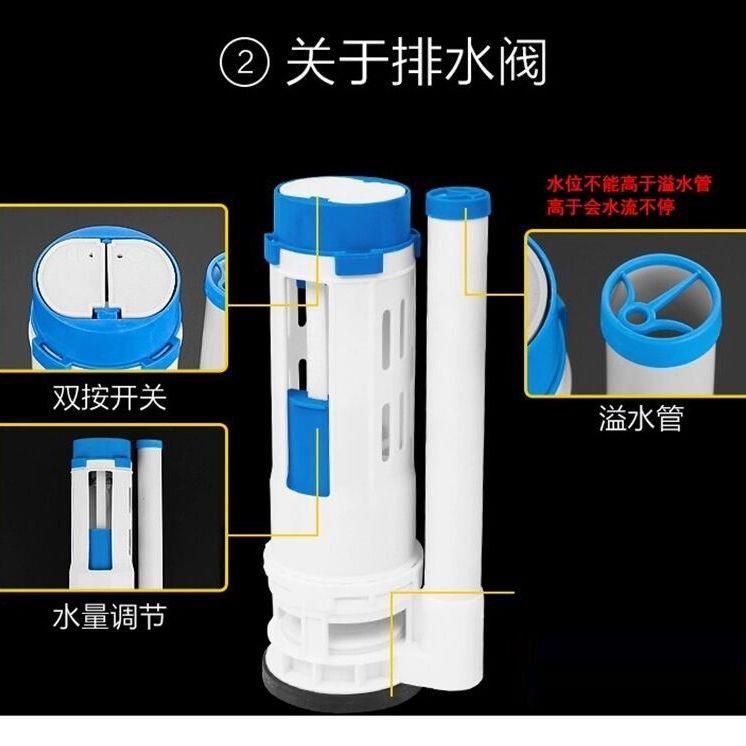 ② 关于排水阀

水位不能高于溢水管
高于会水流不停

双按开关

溢水管

水量调节