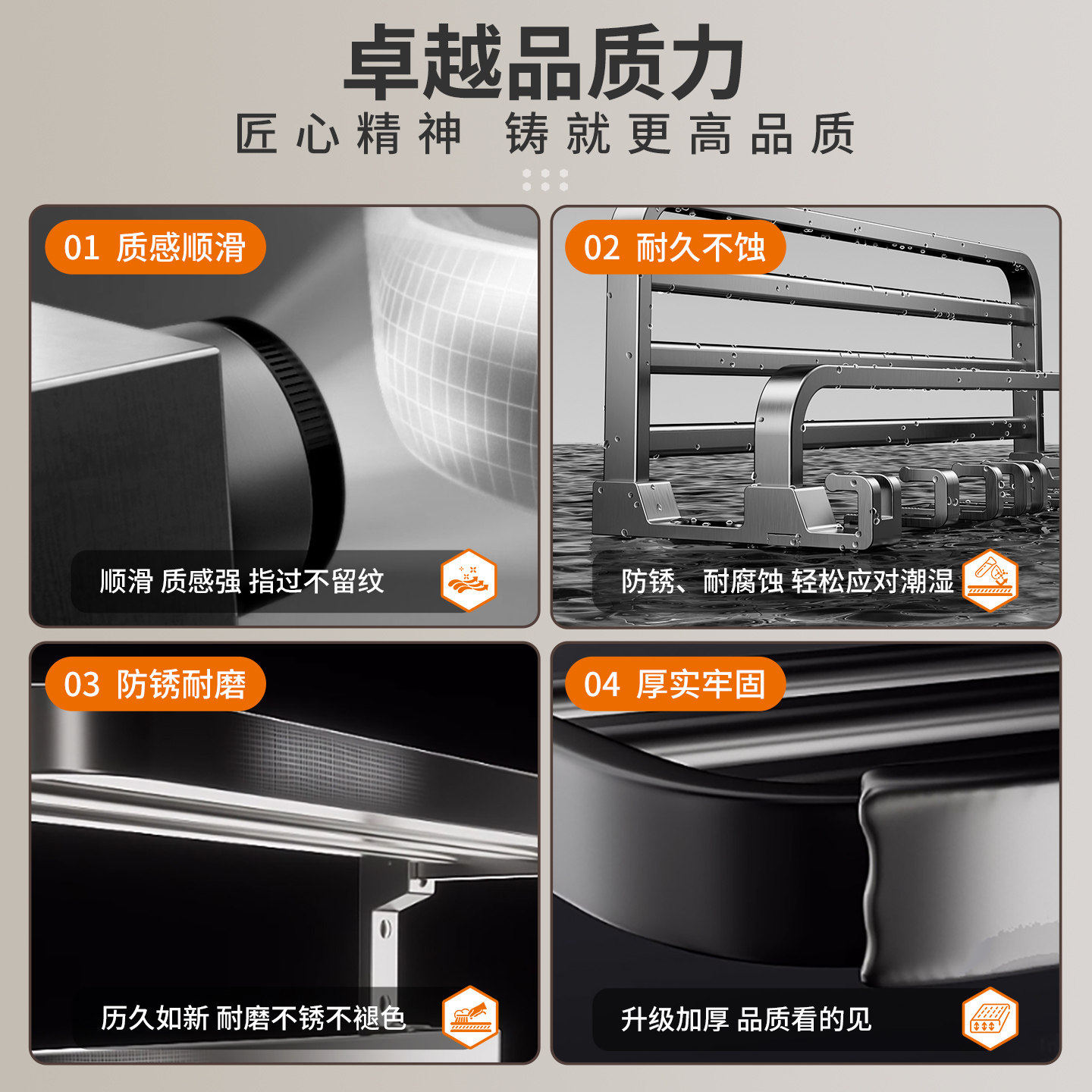 卓越品质力
匠心精神 铸就更高品质

01 质感顺滑
顺滑 质感强 指过不留纹

02 耐久不蚀
防锈、耐腐蚀 轻松应对潮湿

03 防锈耐磨
历久如新 耐磨不锈不褪色

04 厚实牢固
升级加厚 品质看的见