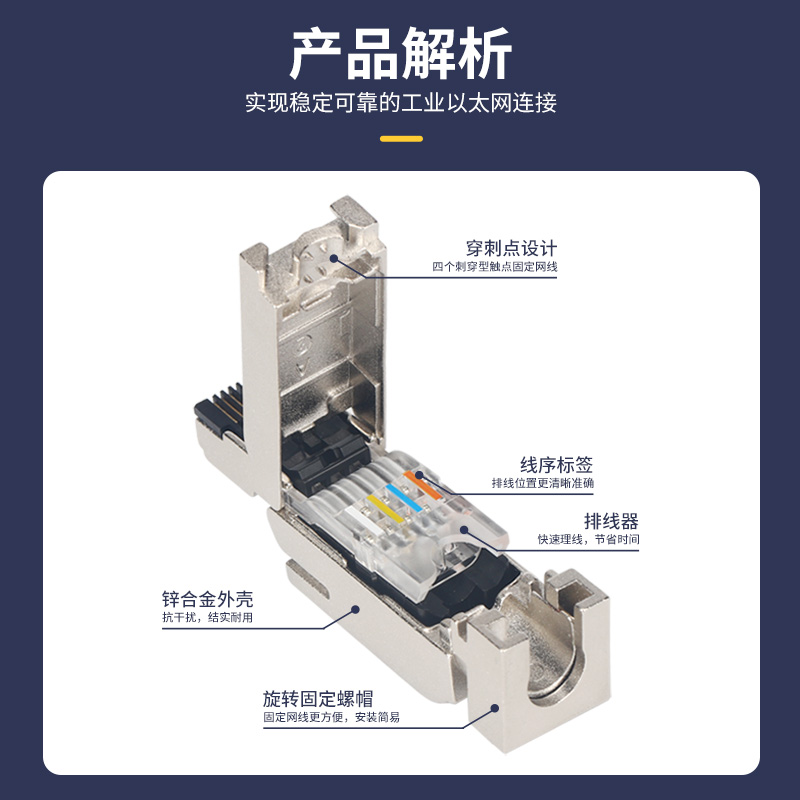 产品解析

实现稳定可靠的工业以太网连接

穿刺点设计
四个刺穿型触点固定网线

线序标签
排线位置更清晰准确

排线器
快速理线，节省时间

锌合金外壳
抗干扰，结实耐用

旋转固定螺帽
固定网线更方便，安装简易