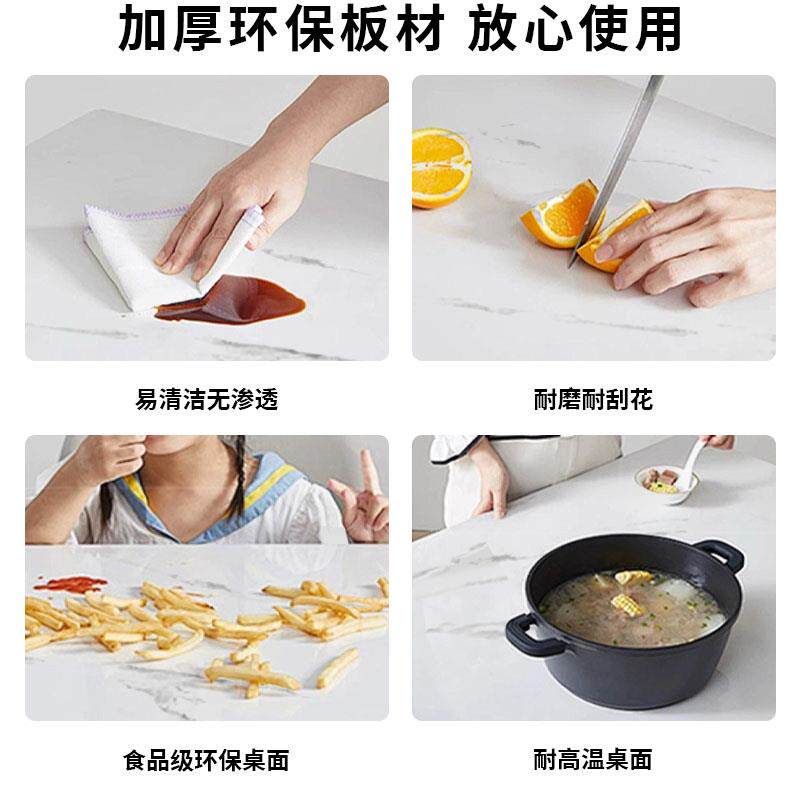 加厚环保板材 放心使用

易清洁无渗透

耐磨耐刮花

食品级环保桌面

耐高温桌面