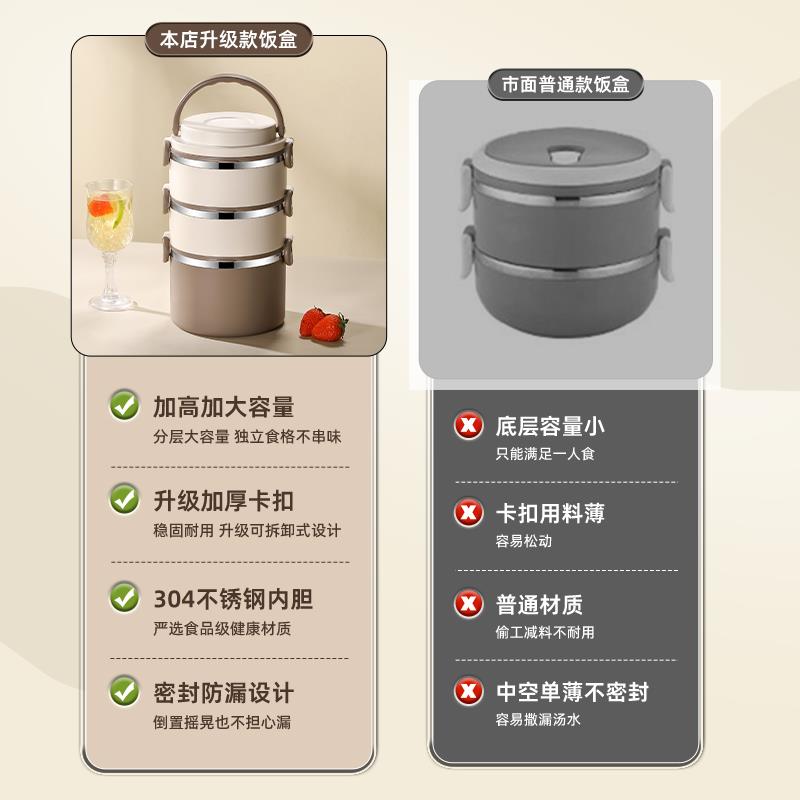 本店升级款饭盒

加高加大容量
分层大容量 独立食格不串味

升级加厚卡扣
稳固耐用 升级可拆卸式设计

304不锈钢内胆
严选食品级健康材质

密封防漏设计
倒置摇晃也不担心漏

市面普通款饭盒

底层容量小
只能满足一人食

卡扣用料薄
容易松动

普通材质
偷工减料不耐用

中空单薄不密封
容易撒漏汤水