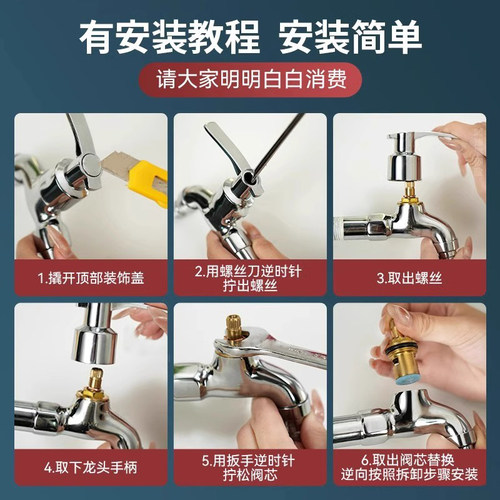 有安装教程 安装简单

请大家明明白白消费

1.撬开顶部装饰盖

2.用螺丝刀逆时针拧出螺丝

3.取出螺丝

4.取下龙头手柄

5.用扳手逆时针拧松阀芯

6.取出阀芯替换
逆向按照拆卸步骤安装