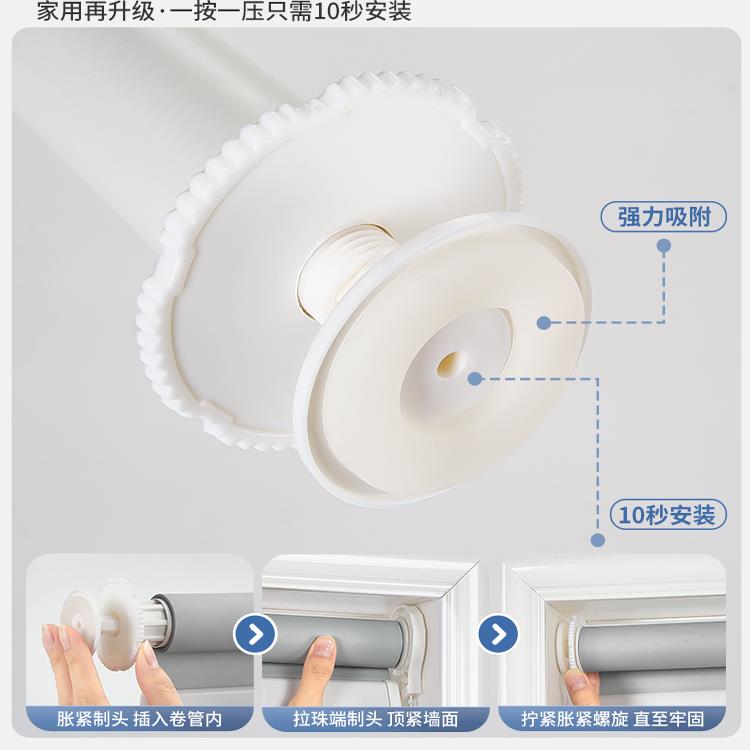 家用再升级·一按一压只需10秒安装

强力吸附

10秒安装

胀紧制头 插入卷管内

拉珠端制头 顶紧墙面

拧紧胀紧螺旋 直至牢固