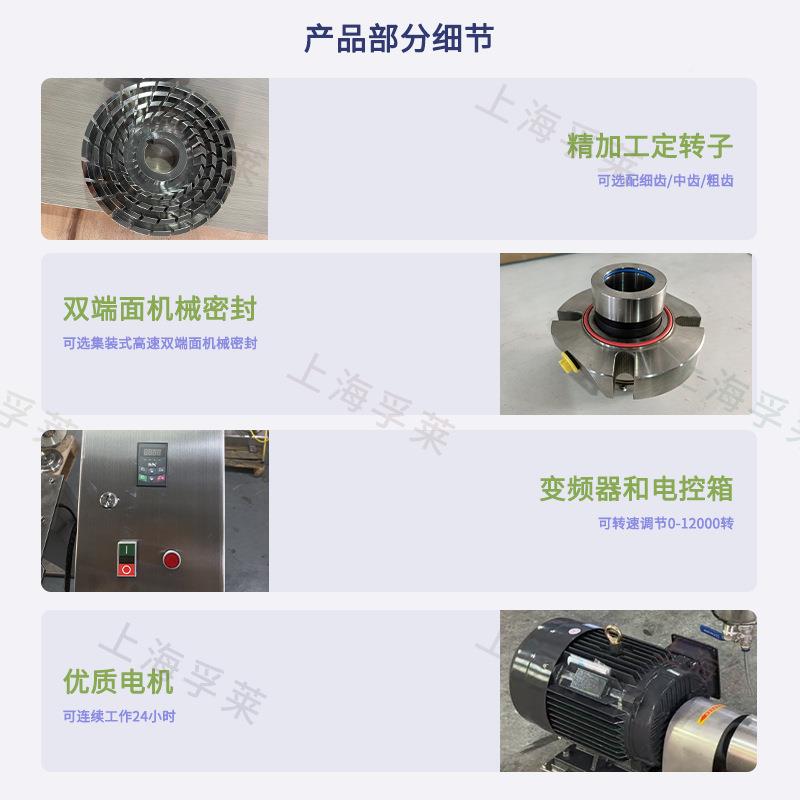 产品部分细节

精加工定转子
可选配细齿/中齿/粗齿

双端面机械密封
可选集装式高速双端面机械密封

变频器和电控箱
可转速调节0-12000转

优质电机
可连续工作24小时

上海孚莱