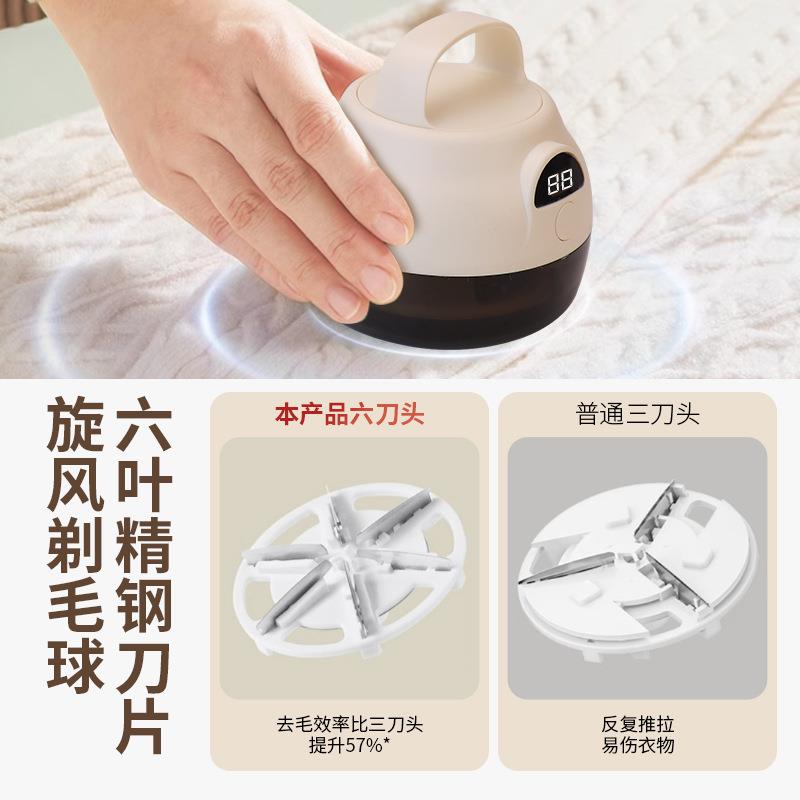 88

六叶精钢刀片

旋风剃毛球

本产品六刀头

去毛效率比三刀头
提升57%*

普通三刀头

反复推拉
易伤衣物