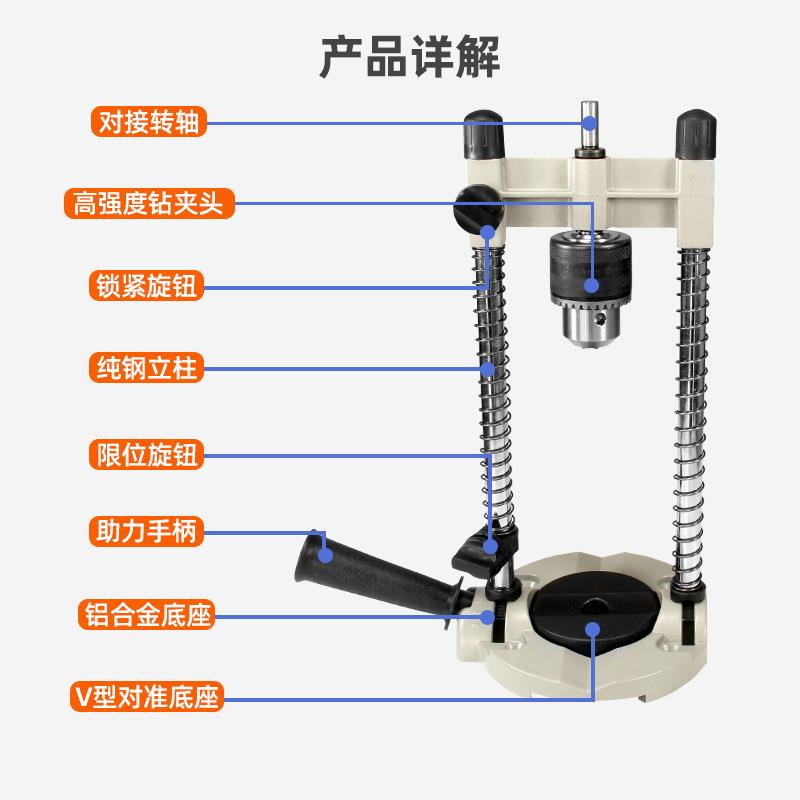 产品详解

对接转轴

高强度钻夹头

锁紧旋钮

纯钢立柱

限位旋钮

助力手柄

铝合金底座

V型对准底座