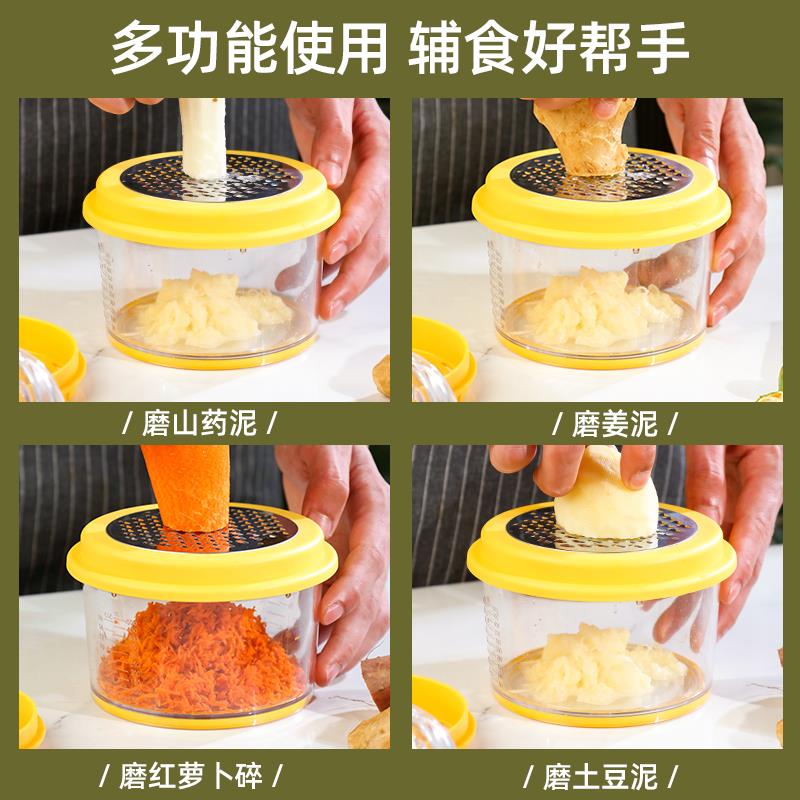 多功能使用 辅食好帮手

/ 磨山药泥 /

/ 磨姜泥 /

/ 磨红萝卜碎 /

/ 磨土豆泥 /