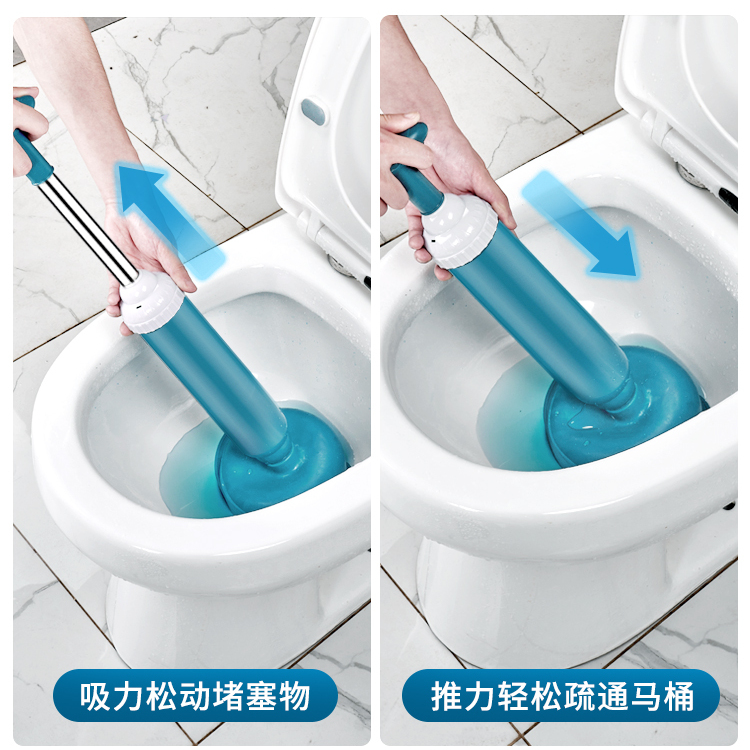 吸力松动堵塞物

推力轻松疏通马桶