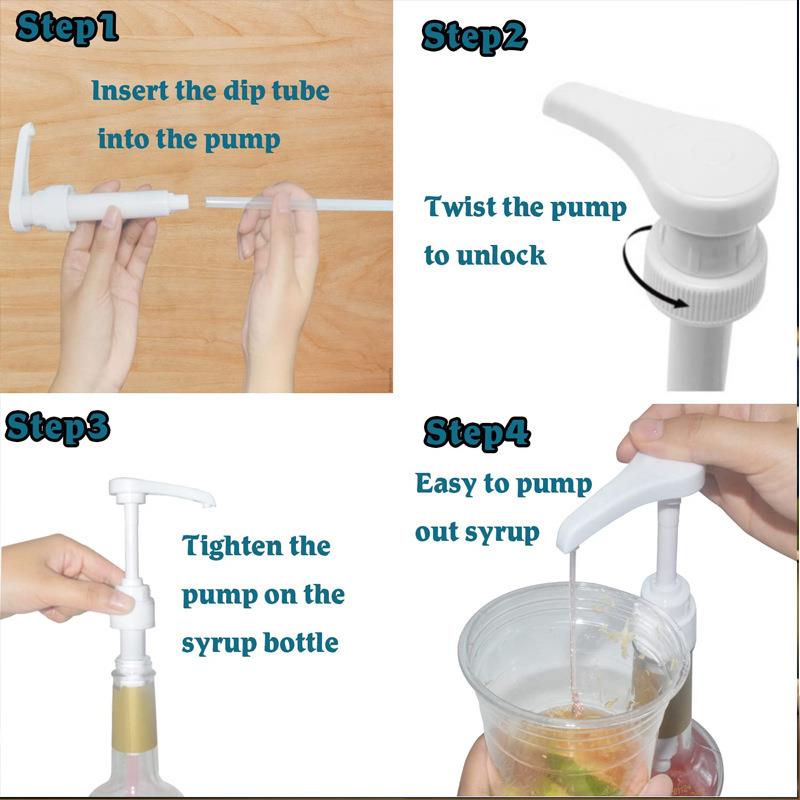 Step1

Insert the dip tube into the pump

Step2

Twist the pump to unlock

Step3

Tighten the pump on the syrup bottle

Step4

Easy to pump out syrup