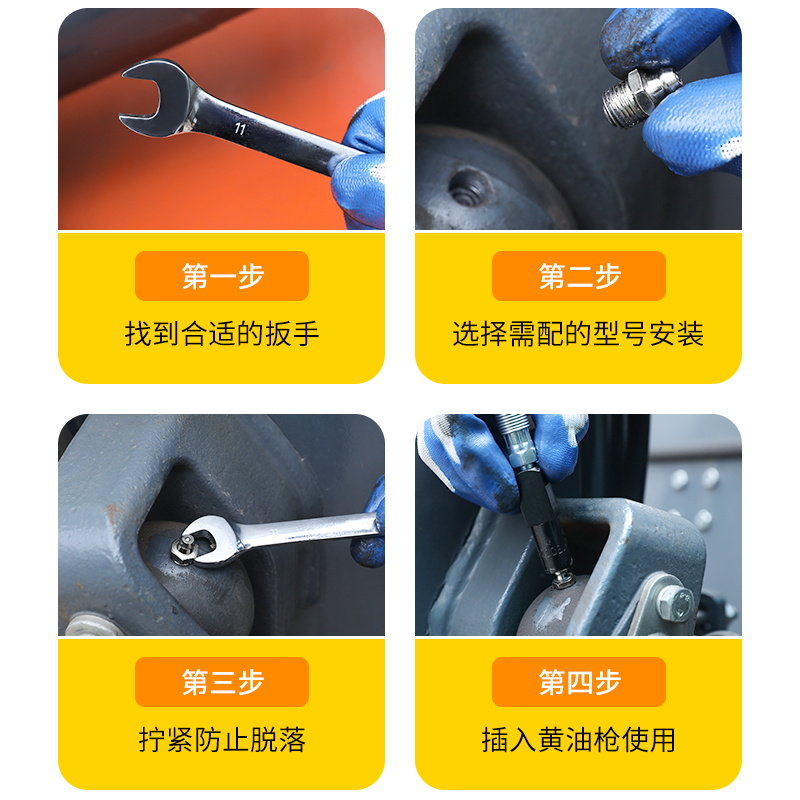 11

第一步

找到合适的扳手

第二步

选择需配的型号安装

第三步

拧紧防止脱落

第四步

插入黄油枪使用