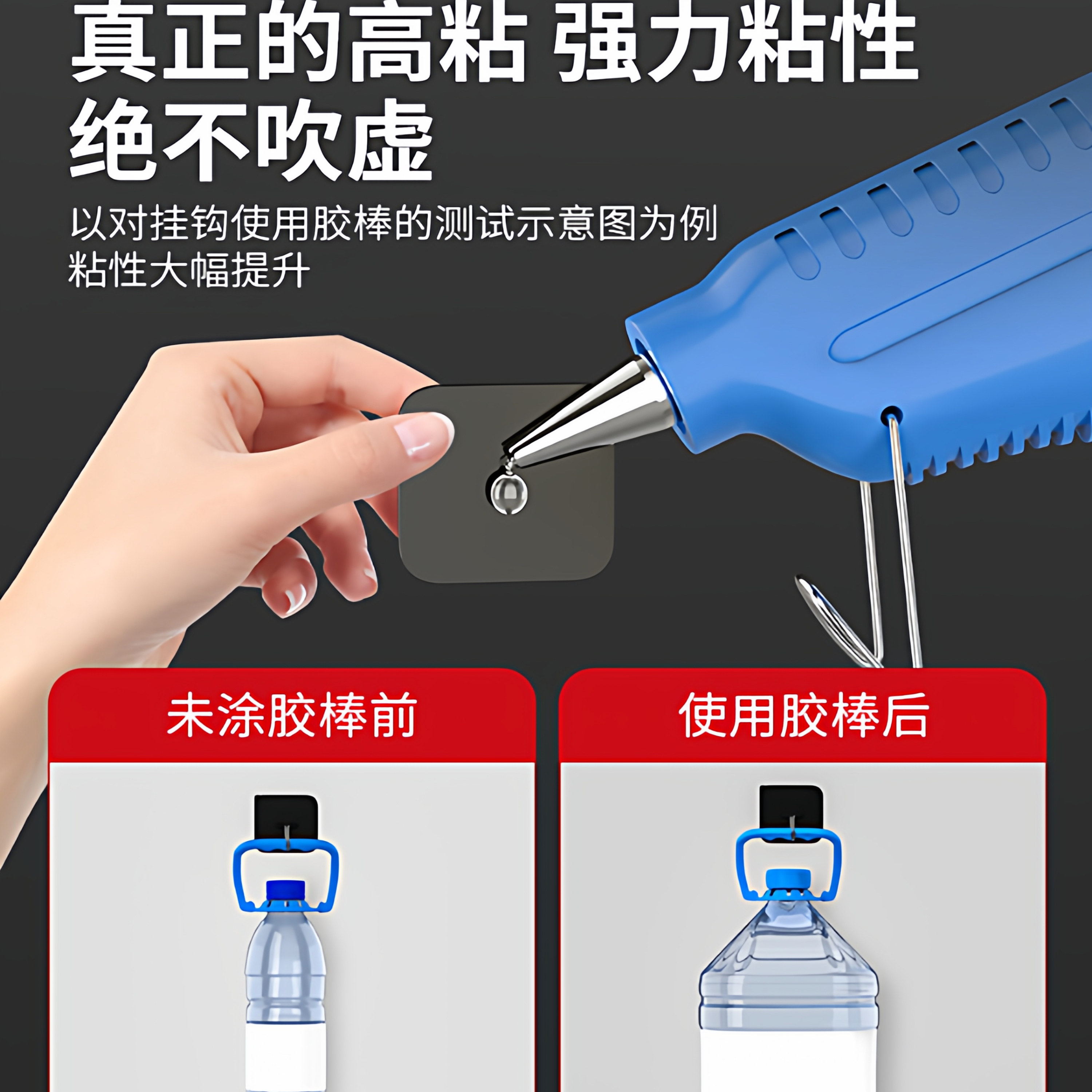 真正的高粘 强力粘性
绝不吹虚

以对挂钩使用胶棒的测试示意图为例
粘性大幅提升

未涂胶棒前

使用胶棒后