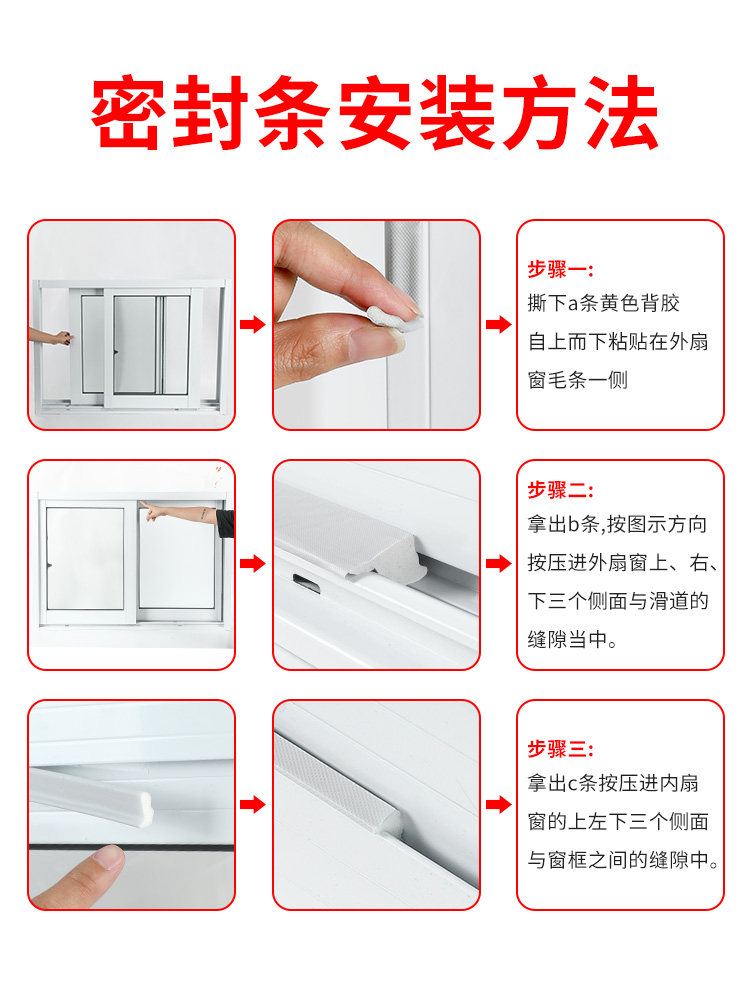 密封条安装方法

步骤一:
撕下a条黄色背胶自上而下粘贴在外扇窗毛条一侧

步骤二:
拿出b条,按图示方向按压进外扇窗上、右、下三个侧面与滑道的缝隙当中。

步骤三:
拿出c条按压进内扇窗的上左下三个侧面与窗框之间的缝隙中。