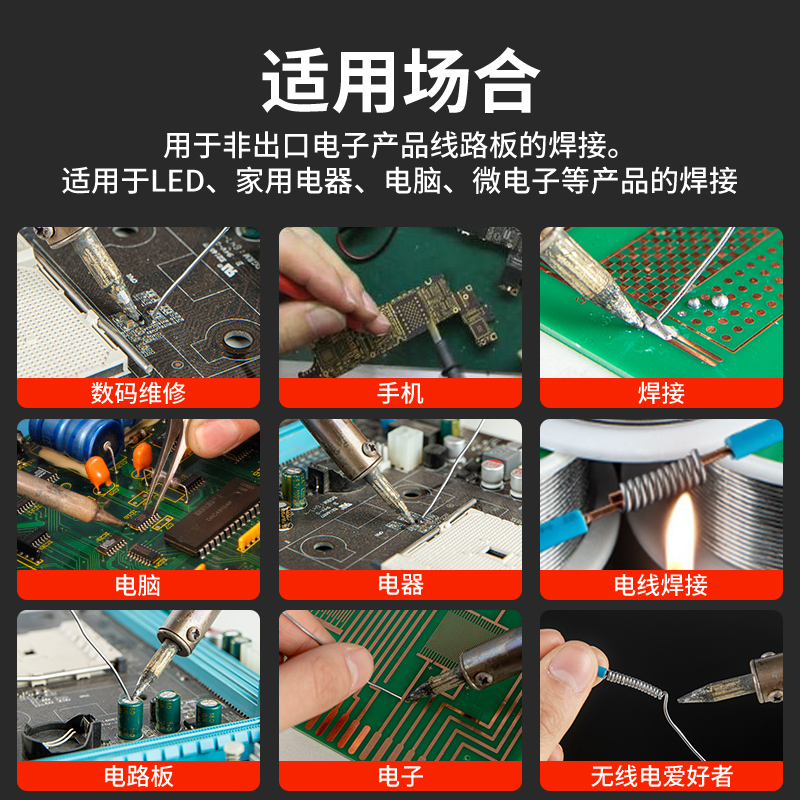 适用场合

用于非出口电子产品线路板的焊接。
适用于LED、家用电器、电脑、微电子等产品的焊接

数码维修

手机

焊接

电脑

电器

电线焊接

电路板

电子

无线电爱好者