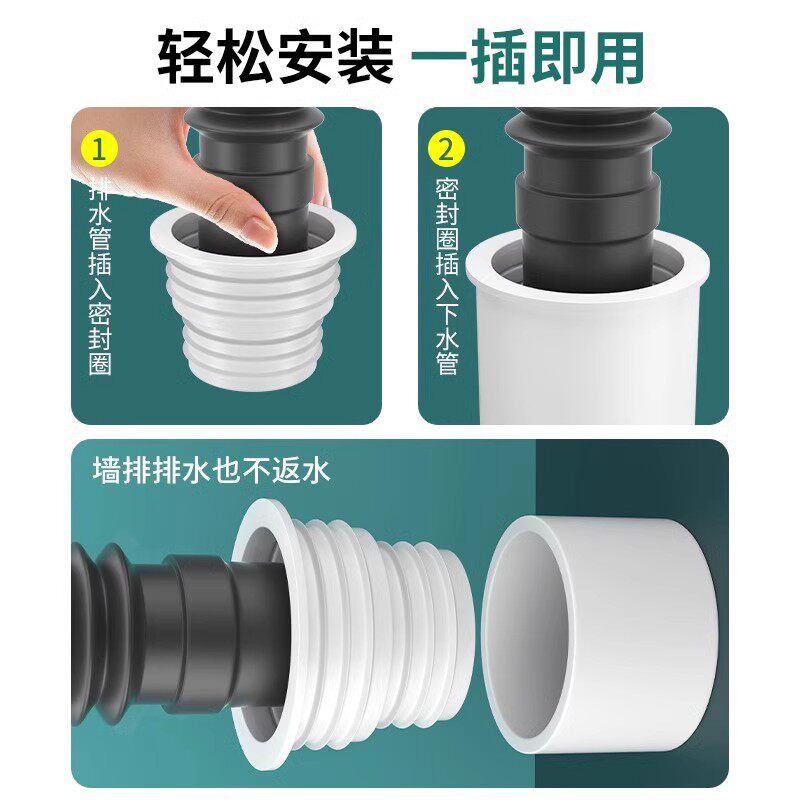 轻松安装 一插即用

1
排水管插入密封圈

2
密封圈插入下水管

墙排排水也不返水