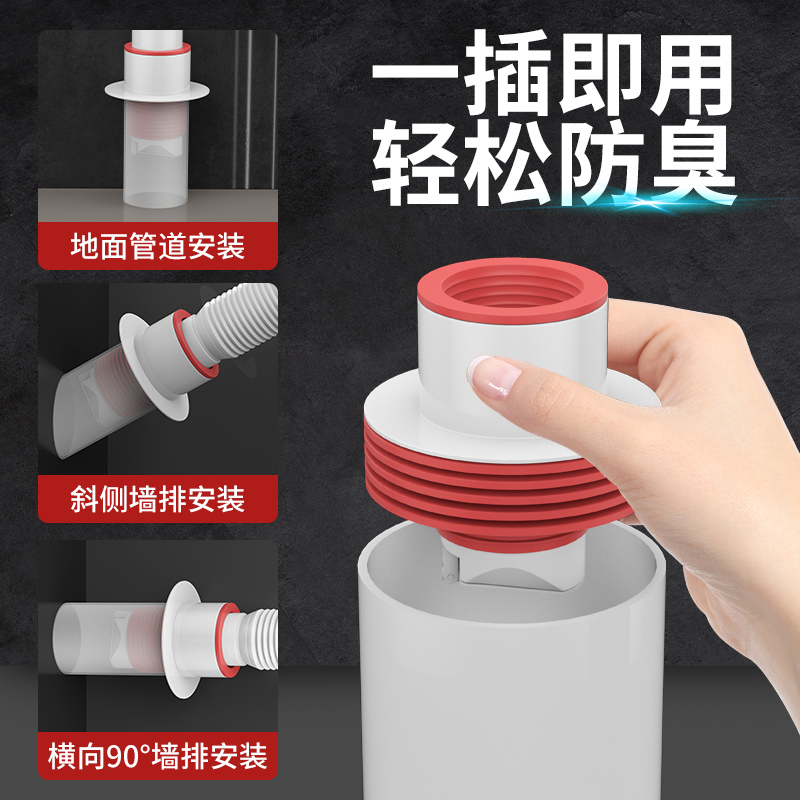 一插即用
轻松防臭

地面管道安装

斜侧墙排安装

横向90°墙排安装