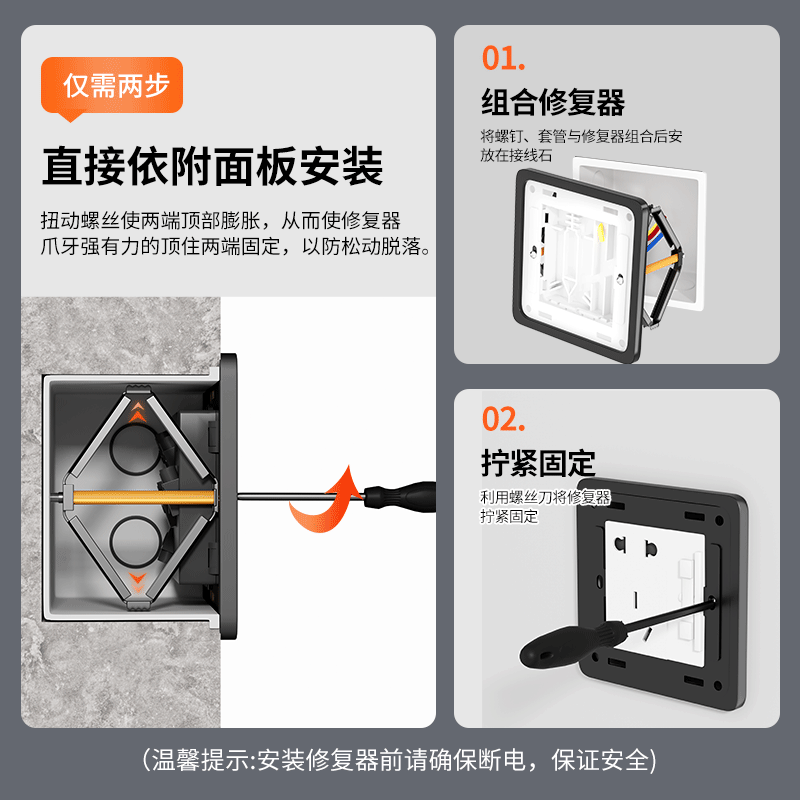 仅需两步

直接依附面板安装

扭动螺丝使两端顶部膨胀，从而使修复器爪牙强有力的顶住两端固定，以防松动脱落。

01.

组合修复器

将螺钉、套管与修复器组合后安放在接线石

02.

拧紧固定

利用螺丝刀将修复器拧紧固定

(温馨提示:安装修复器前请确保断电，保证安全)