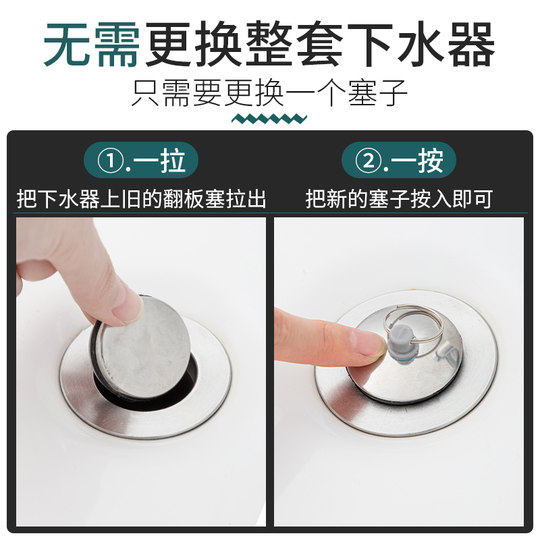 无需更换整套下水器

只需要更换一个塞子

①.一拉

把下水器上旧的翻板塞拉出

②.一按

把新的塞子按入即可