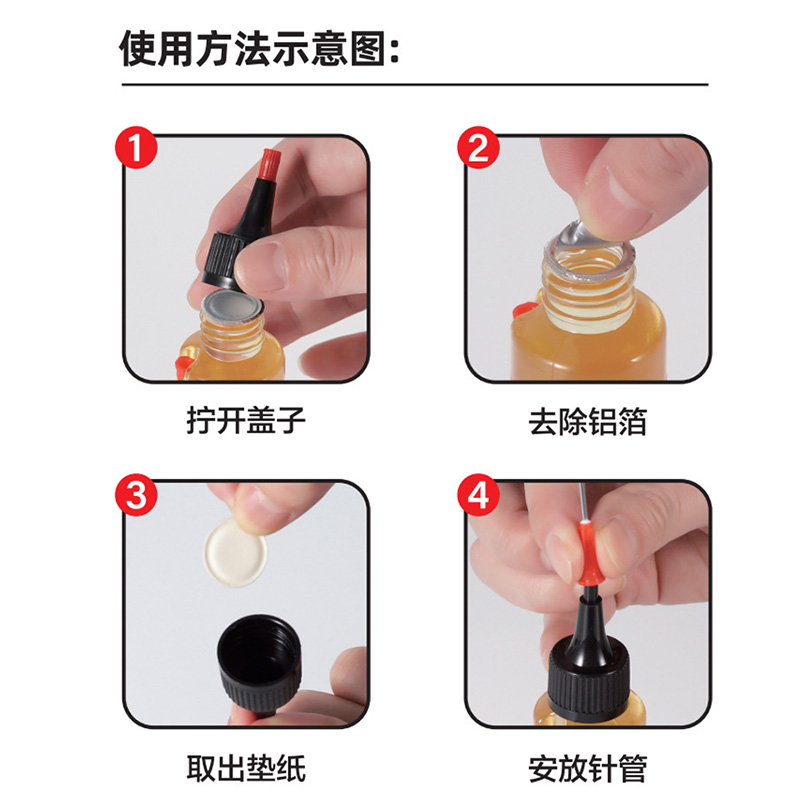 使用方法示意图:

1
拧开盖子

2
去除铝箔

3
取出垫纸

4
安放针管