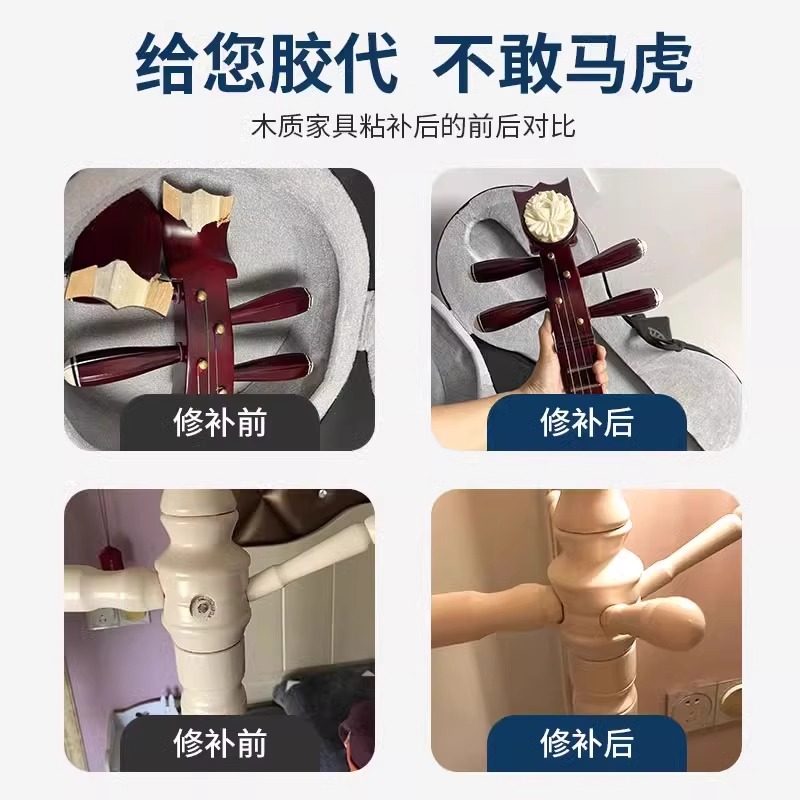 给您胶代 不敢马虎

木质家具粘补后的前后对比

修补前

修补后

修补前

修补后