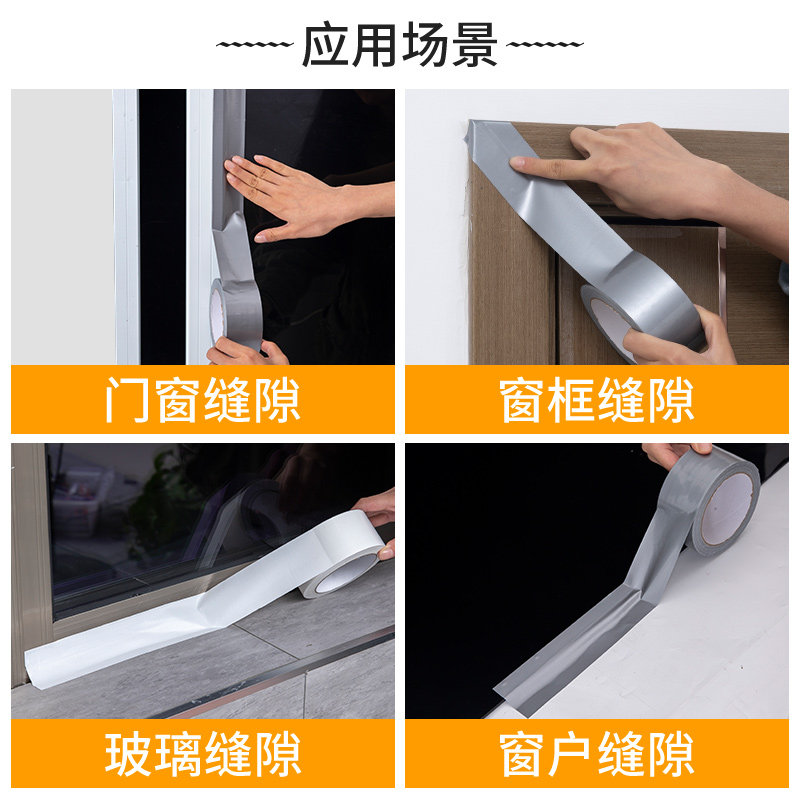 应用场景

门窗缝隙

窗框缝隙

玻璃缝隙

窗户缝隙