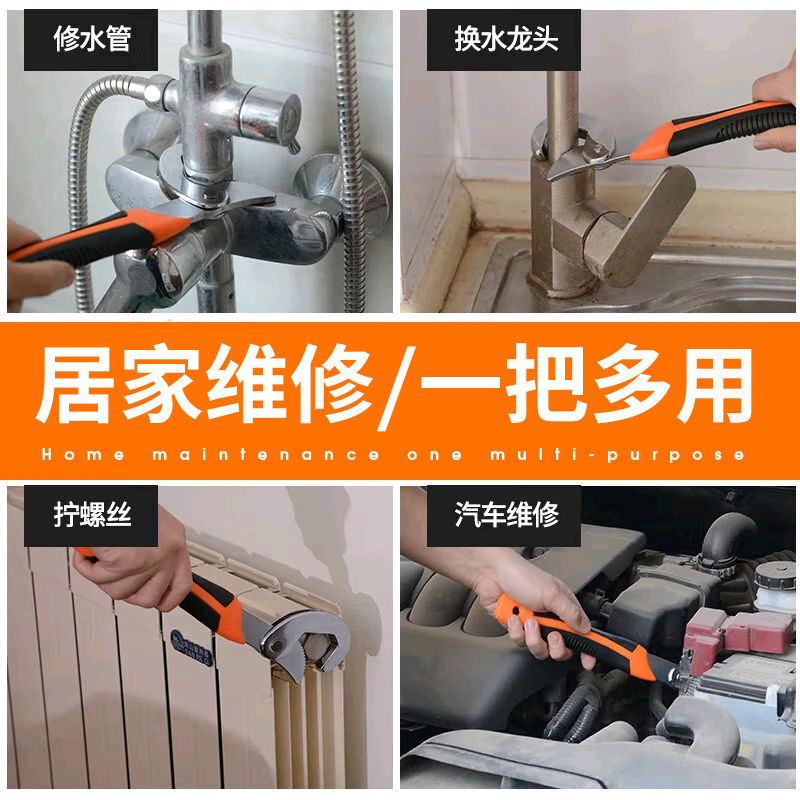 修水管

换水龙头

居家维修/一把多用

Home maintenance one multi-purpose

拧螺丝

汽车维修