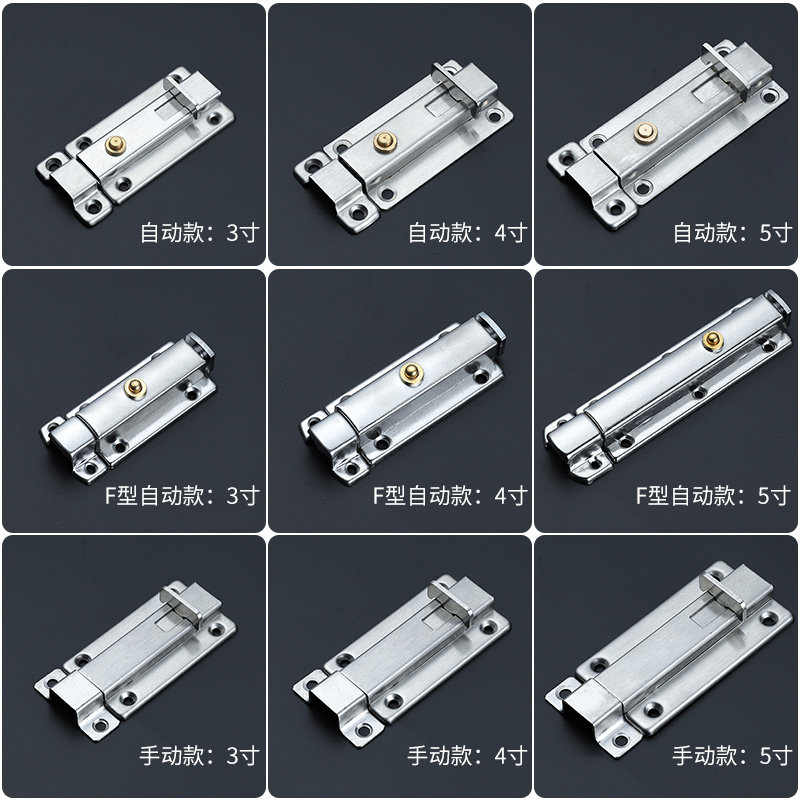 自动款：3寸

自动款：4寸

自动款：5寸

F型自动款：3寸

F型自动款：4寸

F型自动款：5寸

手动款：3寸

手动款：4寸

手动款：5寸