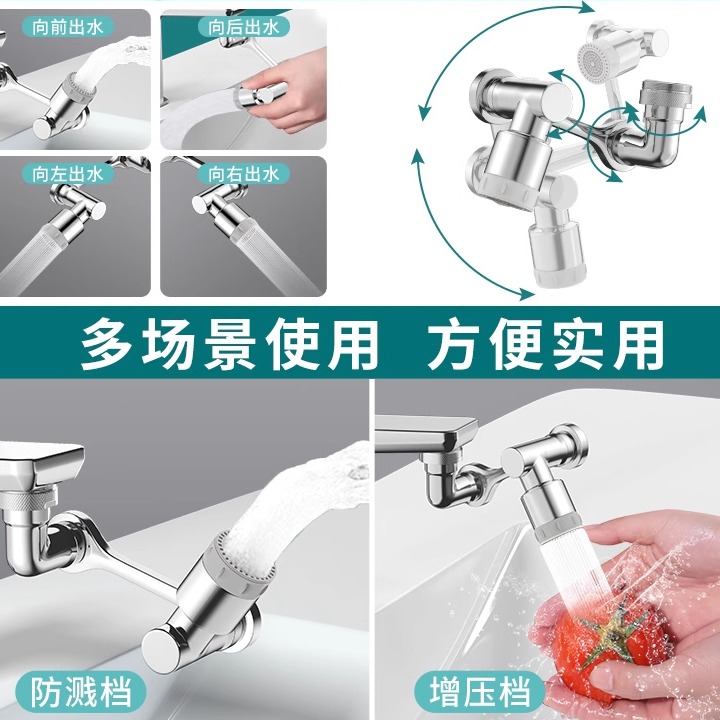 向前出水

向后出水

向左出水

向右出水

多场景使用 方便实用

防溅档

增压档