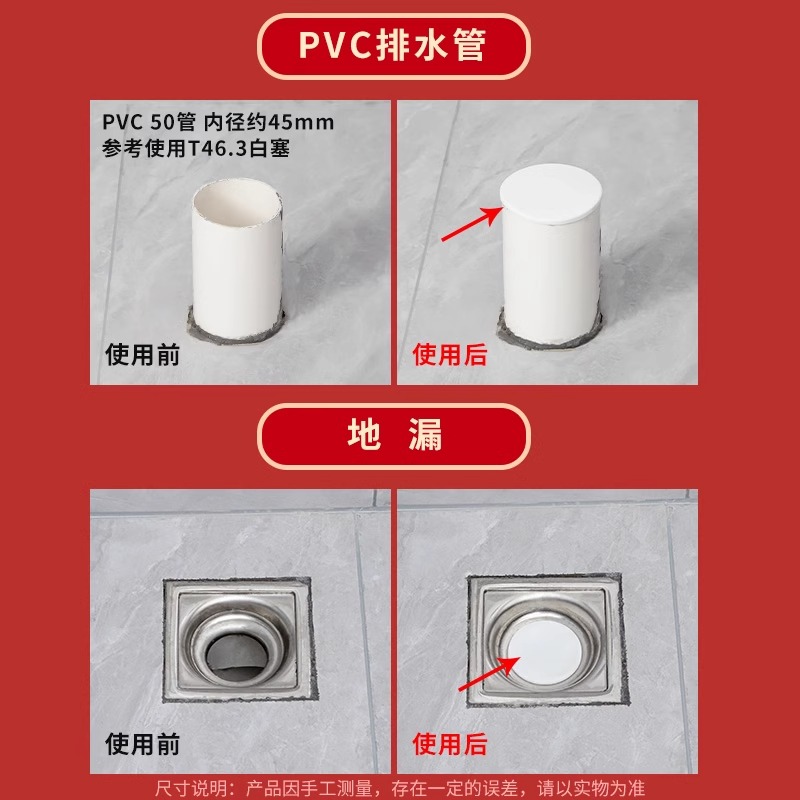 PVC排水管

PVC 50管 内径约45mm
参考使用T46.3白塞

使用前

使用后

地 漏

使用前

使用后

尺寸说明：产品因手工测量，存在一定的误差，请以实物为准