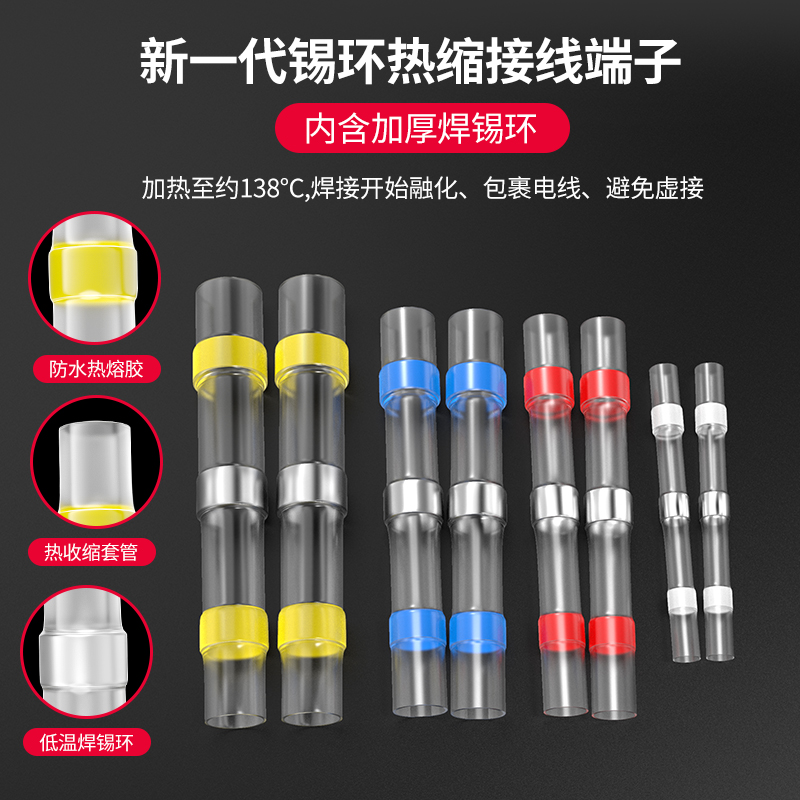 新一代锡环热缩接线端子

内含加厚焊锡环

加热至约138°C,焊接开始融化、包裹电线、避免虚接

防水热熔胶

热收缩套管

低温焊锡环