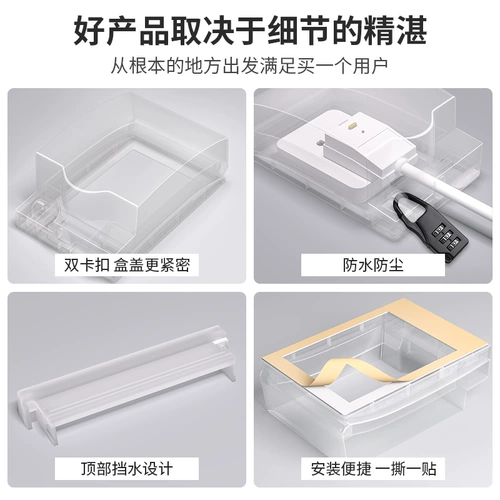 好产品取决于细节的精湛
从根本的地方出发满足买一个用户

双卡扣 盒盖更紧密

防水防尘

顶部挡水设计

安装便捷 一撕一贴