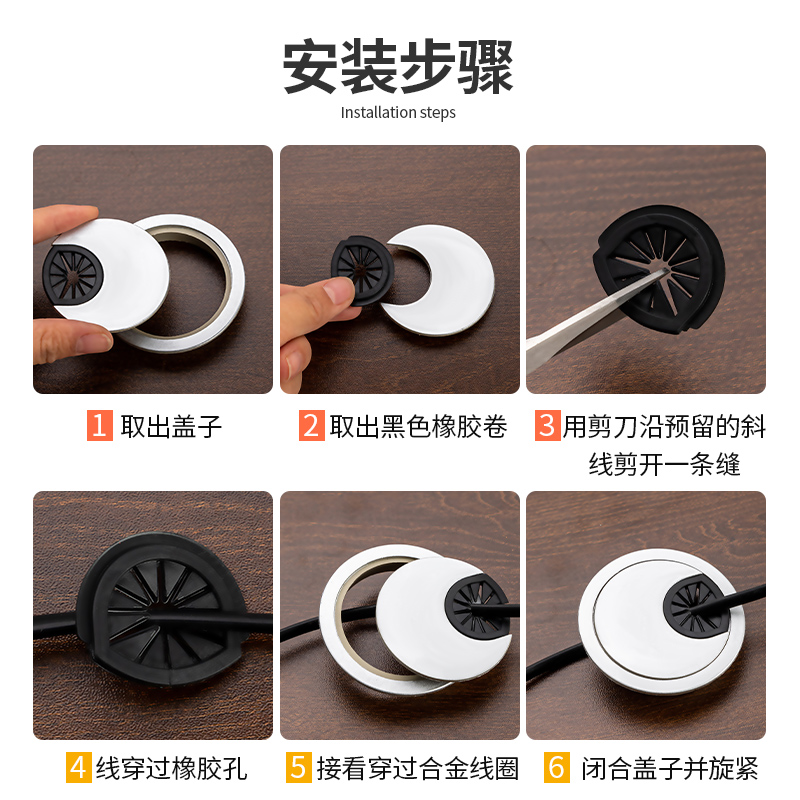 安装步骤
Installation steps

1 取出盖子

2 取出黑色橡胶卷

3 用剪刀沿预留的斜线剪开一条缝

4 线穿过橡胶孔

5 接看穿过合金线圈

6 闭合盖子并旋紧