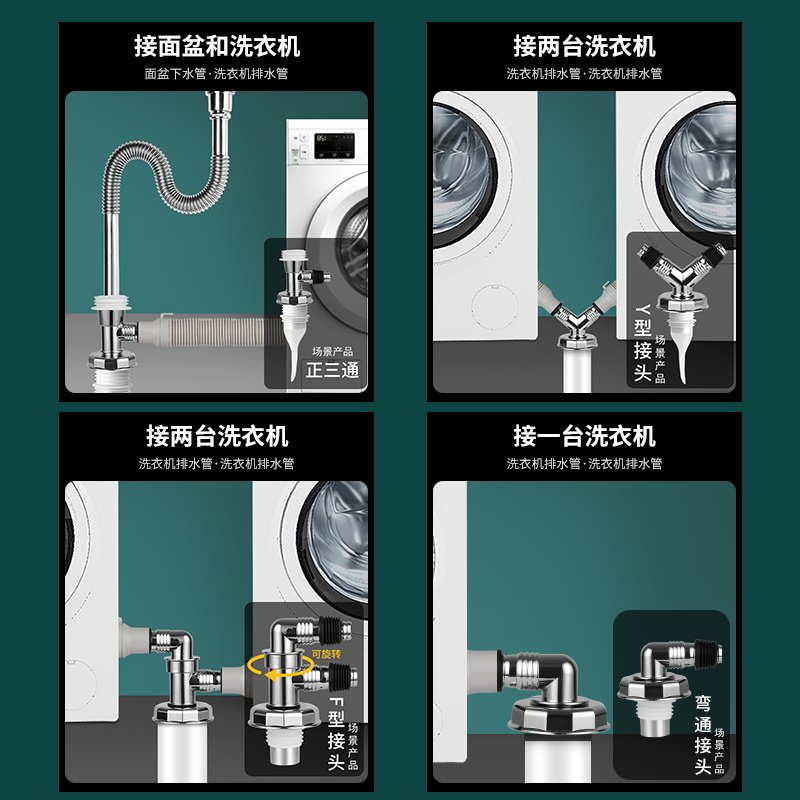 接面盆和洗衣机

面盆下水管·洗衣机排水管

场景产品

正三通

接两台洗衣机

洗衣机排水管·洗衣机排水管

Y型接头

场景产品

接两台洗衣机

洗衣机排水管·洗衣机排水管

可旋转

F型接头

场景产品

接一台洗衣机

洗衣机排水管·洗衣机排水管

弯通接头

场景产品