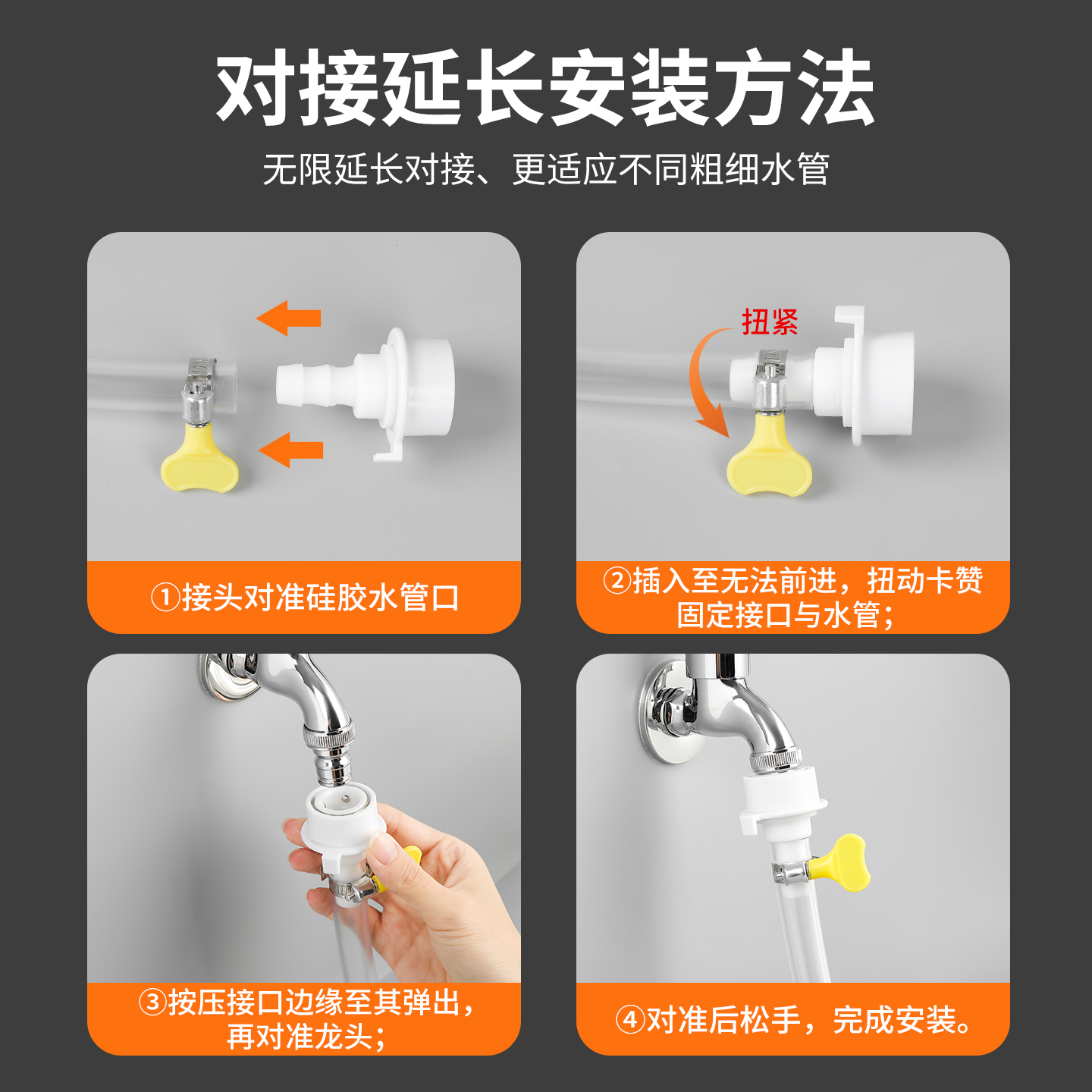 对接延长安装方法

无限延长对接、更适应不同粗细水管

①接头对准硅胶水管口

扭紧

②插入至无法前进，扭动卡赞固定接口与水管；

③按压接口边缘至其弹出，再对准龙头；

④对准后松手，完成安装。