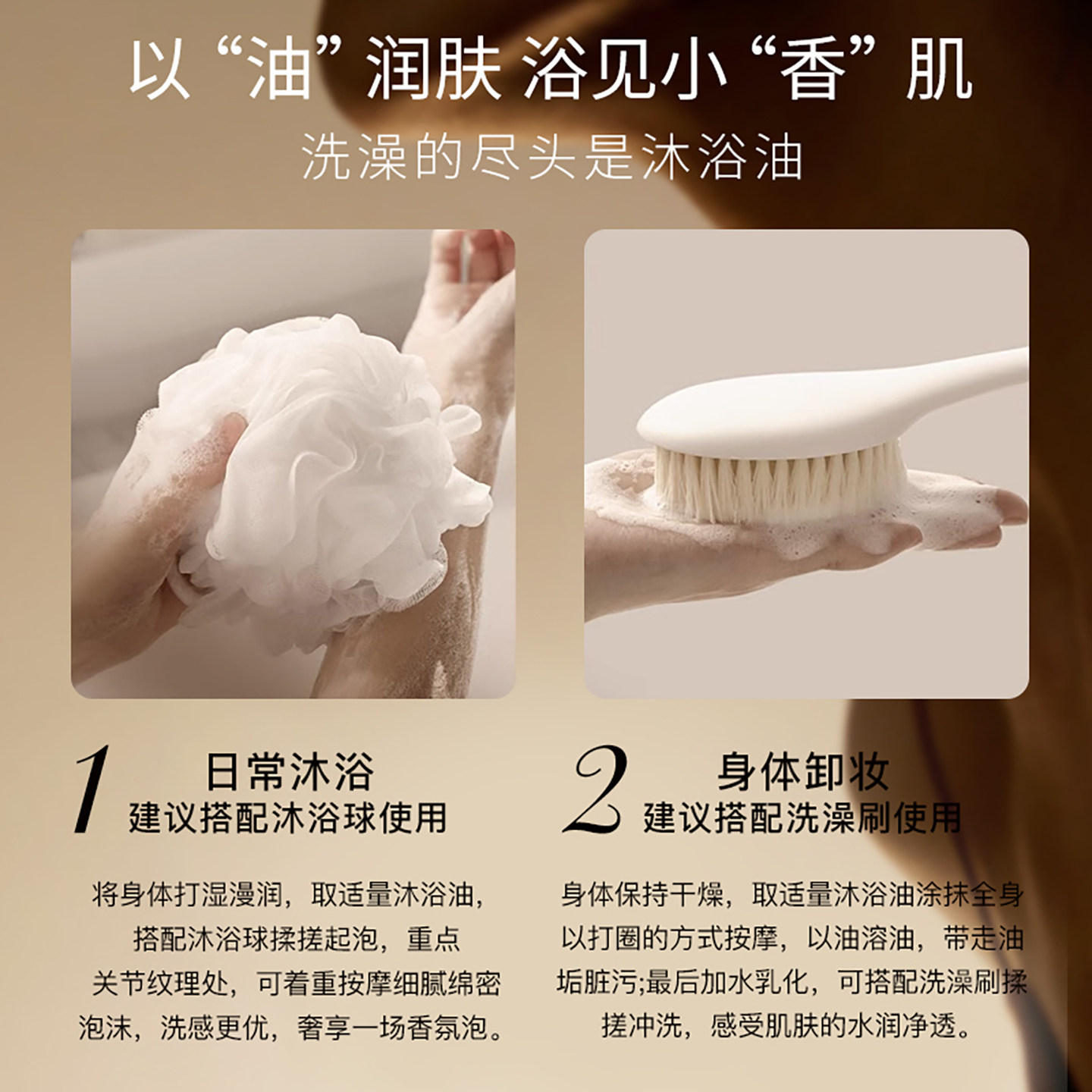 以“油”润肤 浴见小“香”肌
洗澡的尽头是沐浴油

1 日常沐浴
建议搭配沐浴球使用

将身体打湿漫润，取适量沐浴油，搭配沐浴球揉搓起泡，重点关节纹理处，可着重按摩细腻绵密泡沫，洗感更优，奢享一场香氛泡。

2 身体卸妆
建议搭配洗澡刷使用

身体保持干燥，取适量沐浴油涂抹全身以打圈的方式按摩，以油溶油，带走油垢脏污;最后加水乳化，可搭配洗澡刷揉搓冲洗，感受肌肤的水润净透。