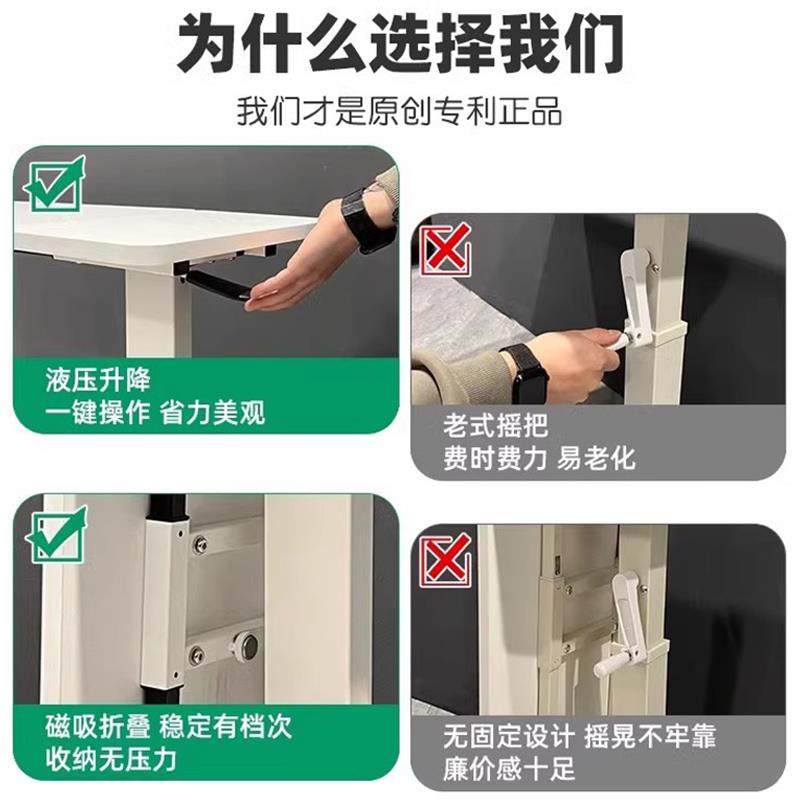 为什么选择我们

我们才是原创专利正品

液压升降
一键操作 省力美观

老式摇把
费时费力 易老化

磁吸折叠 稳定有档次
收纳无压力

无固定设计 摇晃不牢靠
廉价感十足