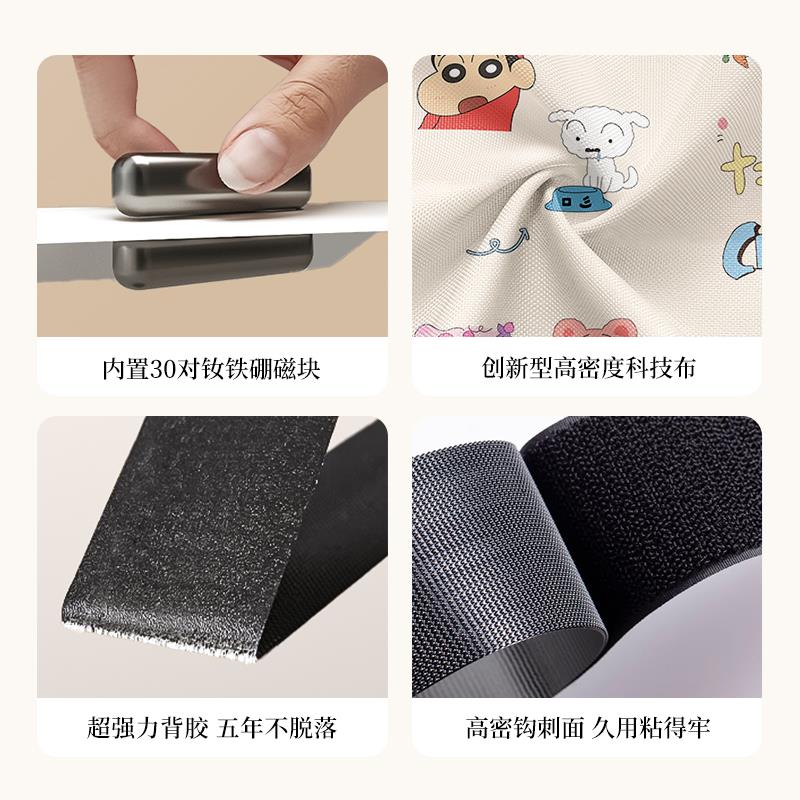 内置30对钕铁硼磁块

创新型高密度科技布

超强力背胶 五年不脱落

高密钩刺面 久用粘得牢