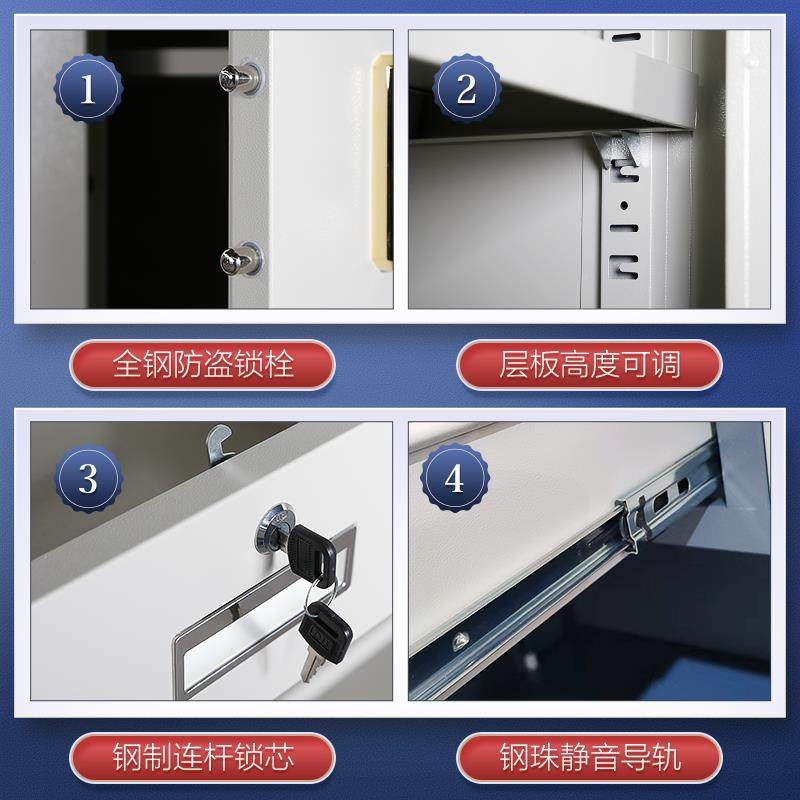 1

2

全钢防盗锁栓

层板高度可调

3

4

钢制连杆锁芯

钢珠静音导轨