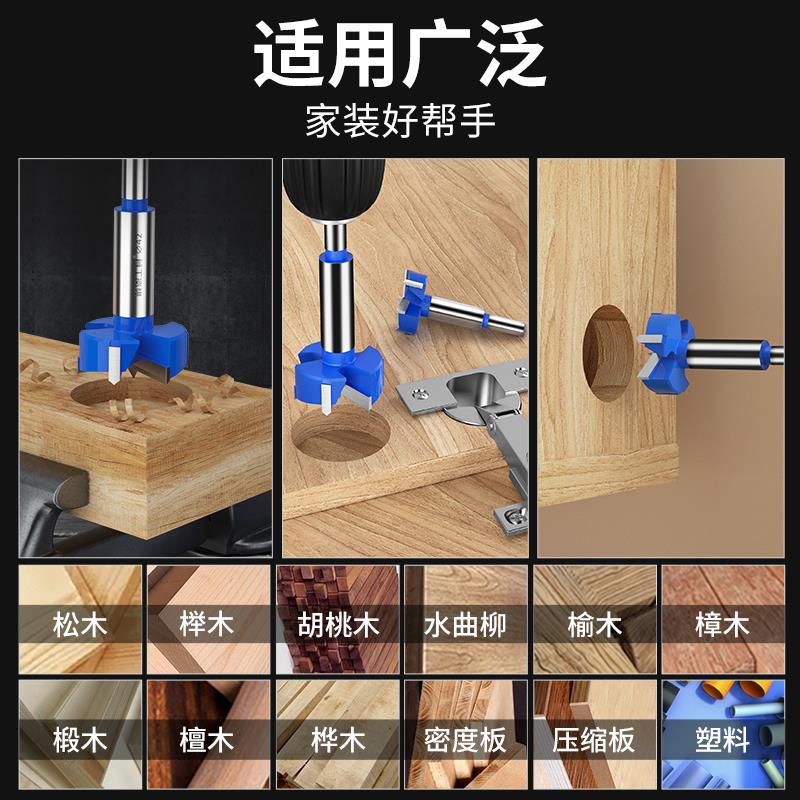 适用广泛
家装好帮手

松木
榉木
胡桃木
水曲柳
榆木
樟木
椴木
檀木
桦木
密度板
压缩板
塑料