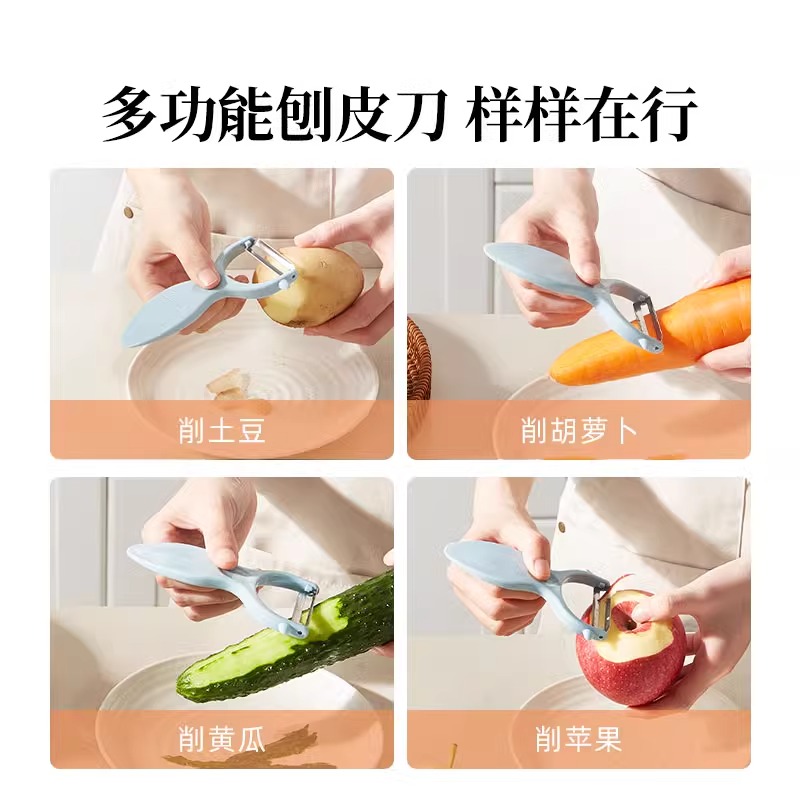 多功能刨皮刀 样样在行

削土豆

削胡萝卜

削黄瓜

削苹果